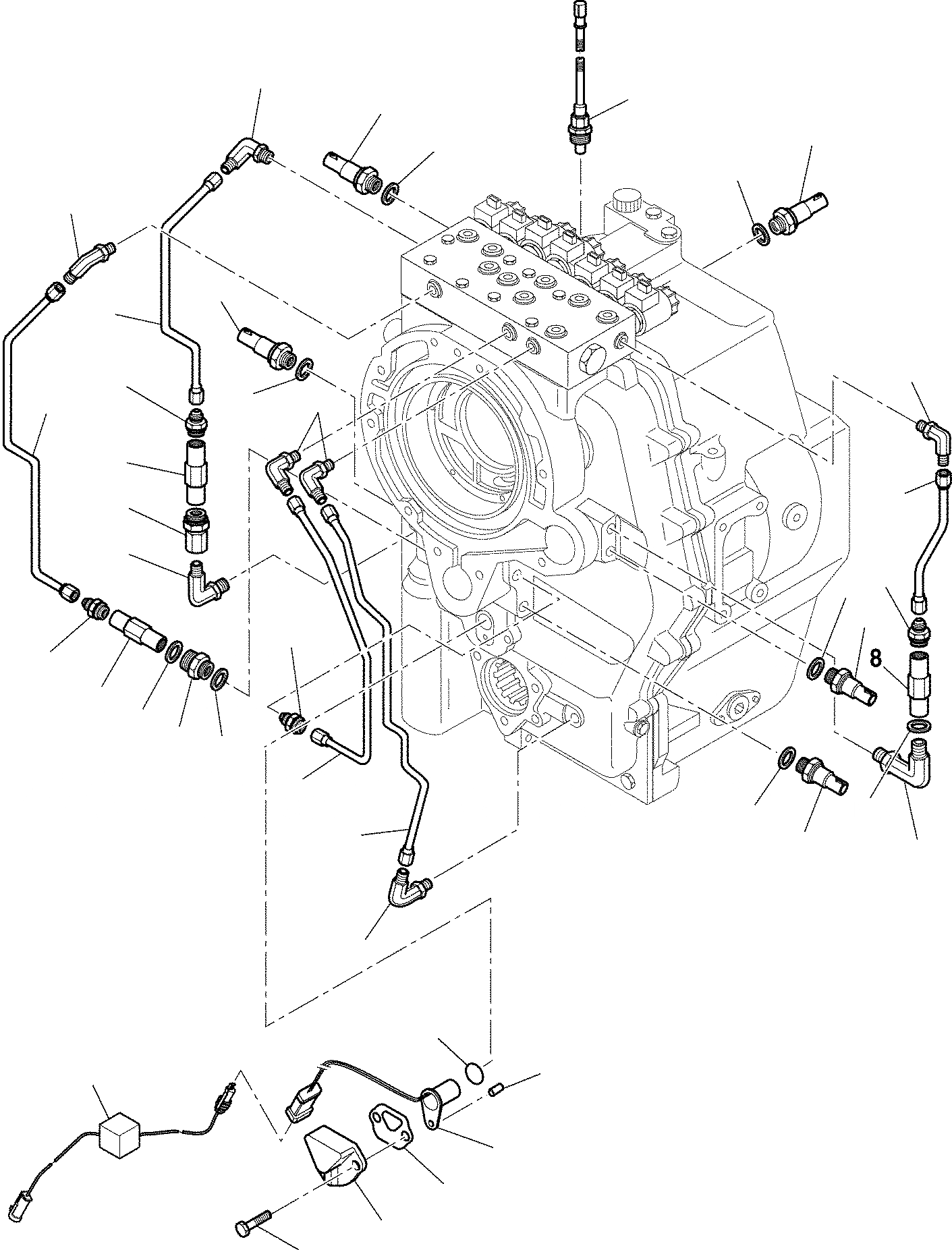 8