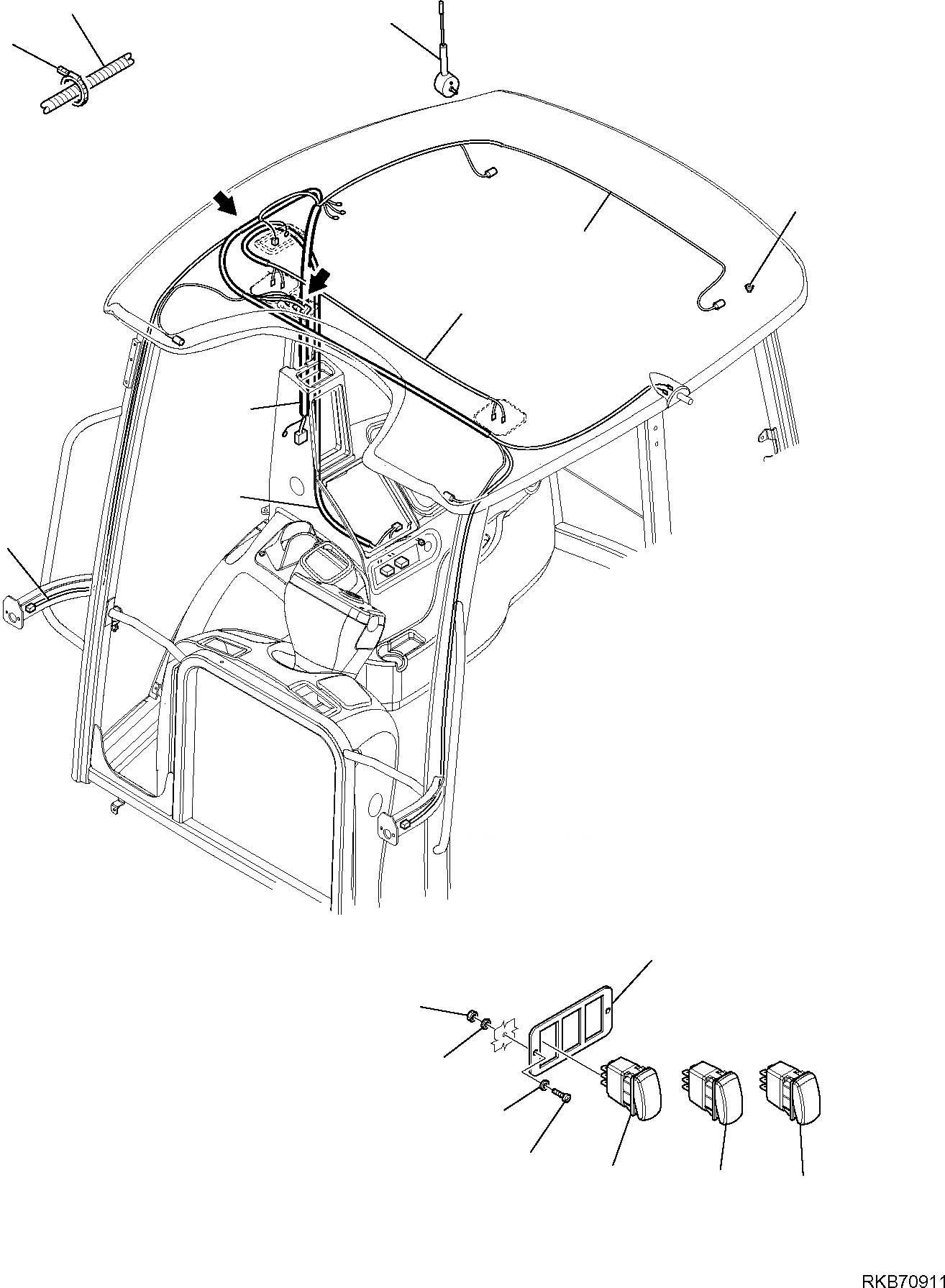 RKB70911