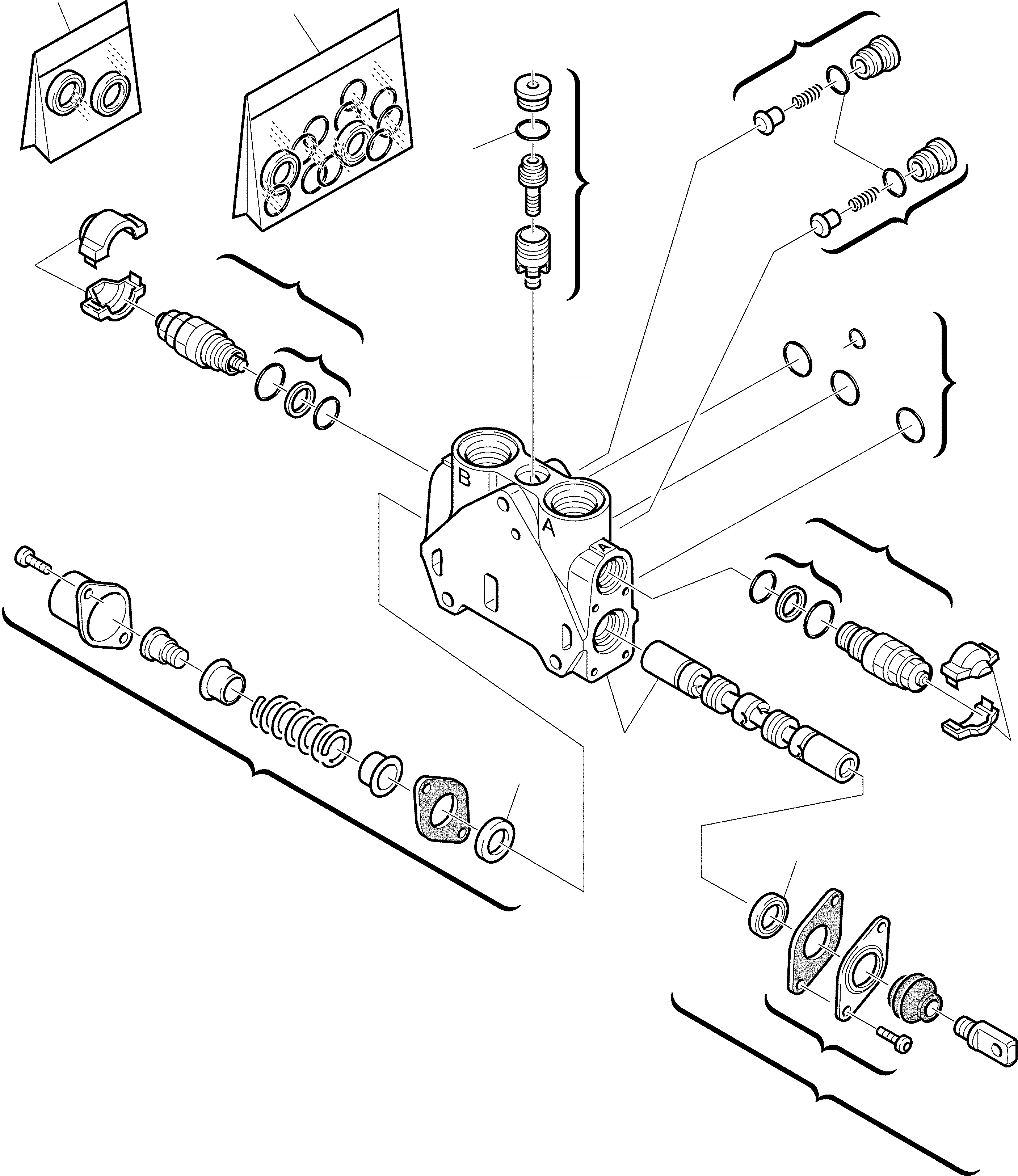 B
A
A