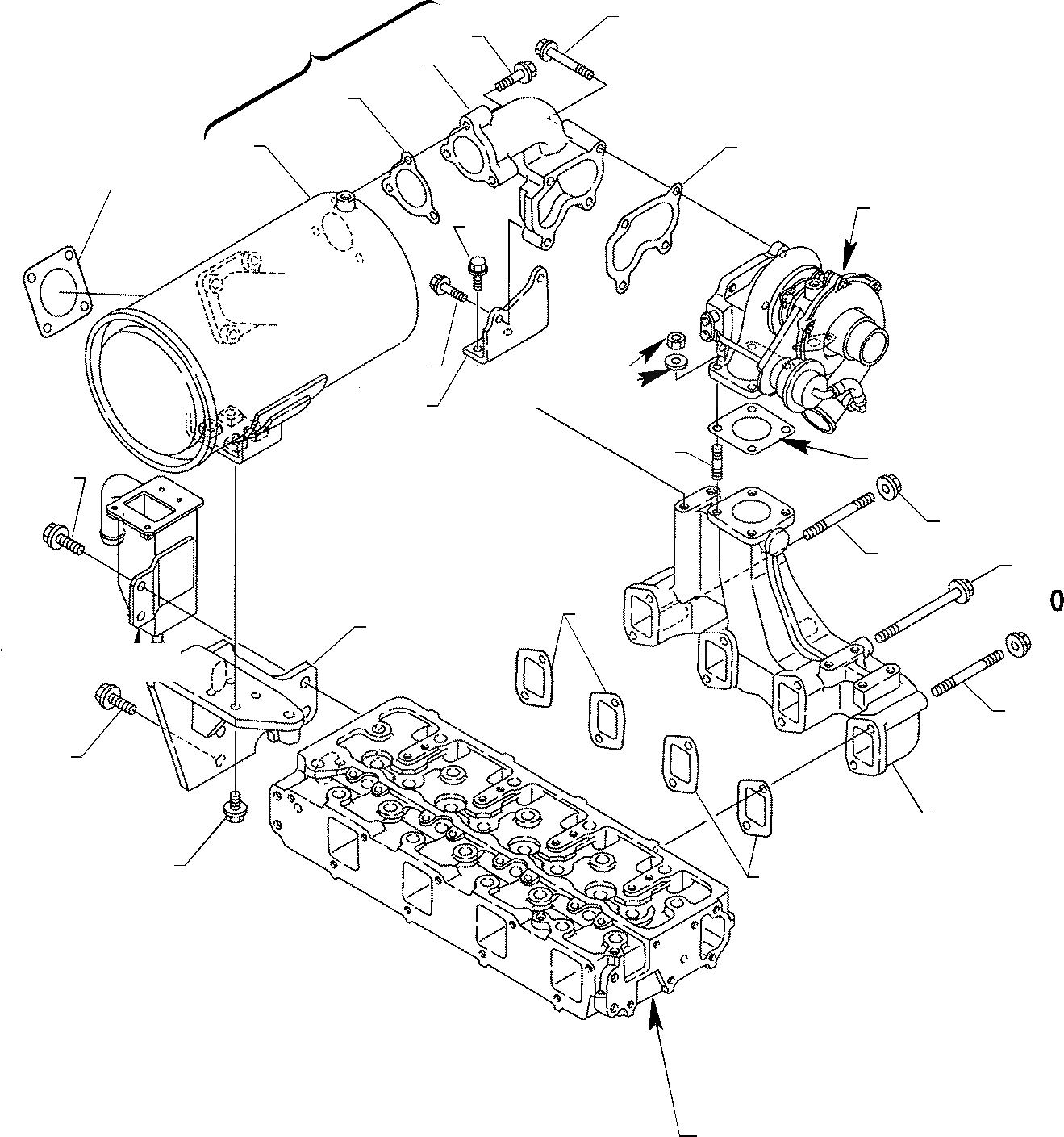 0