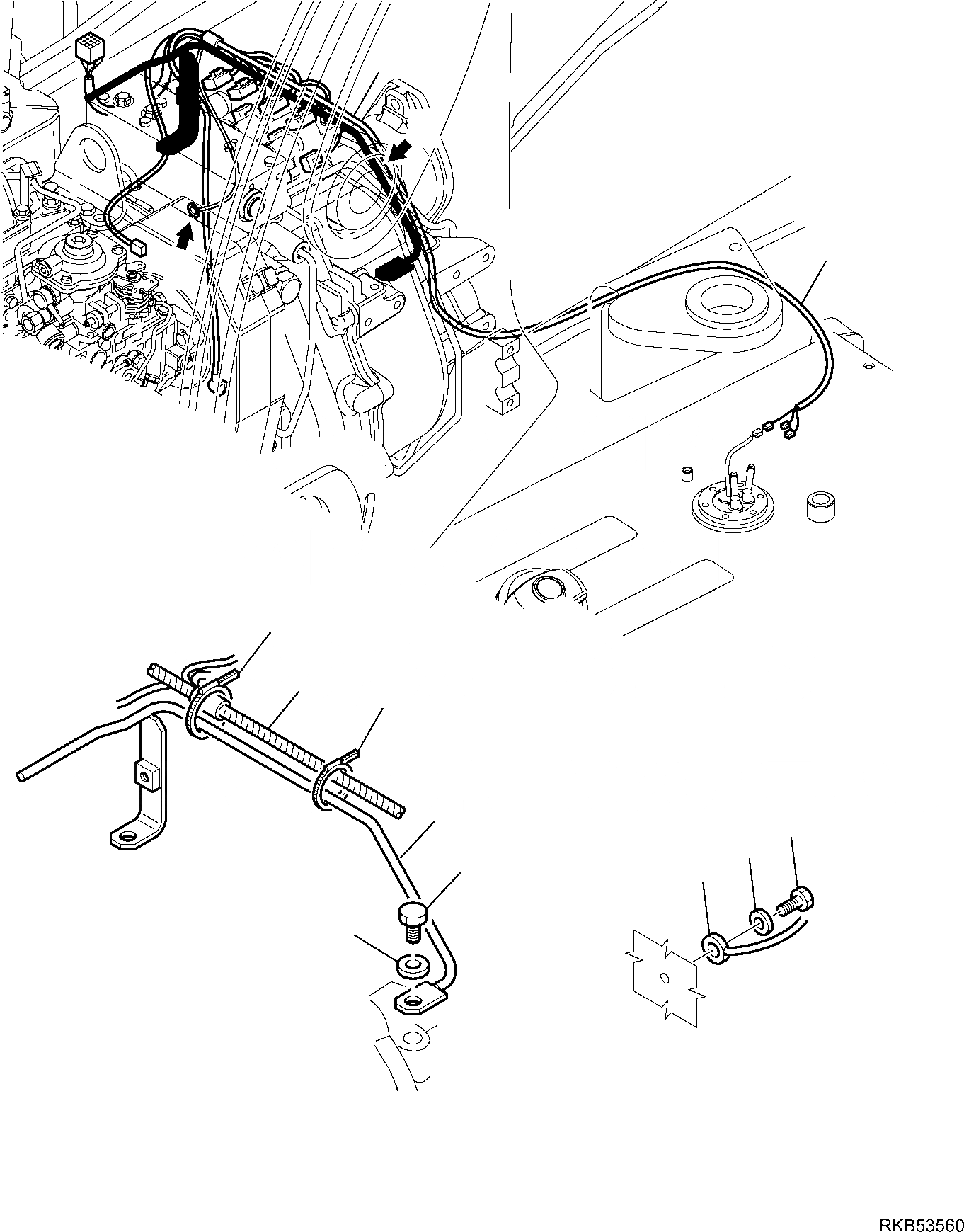 RKB53560