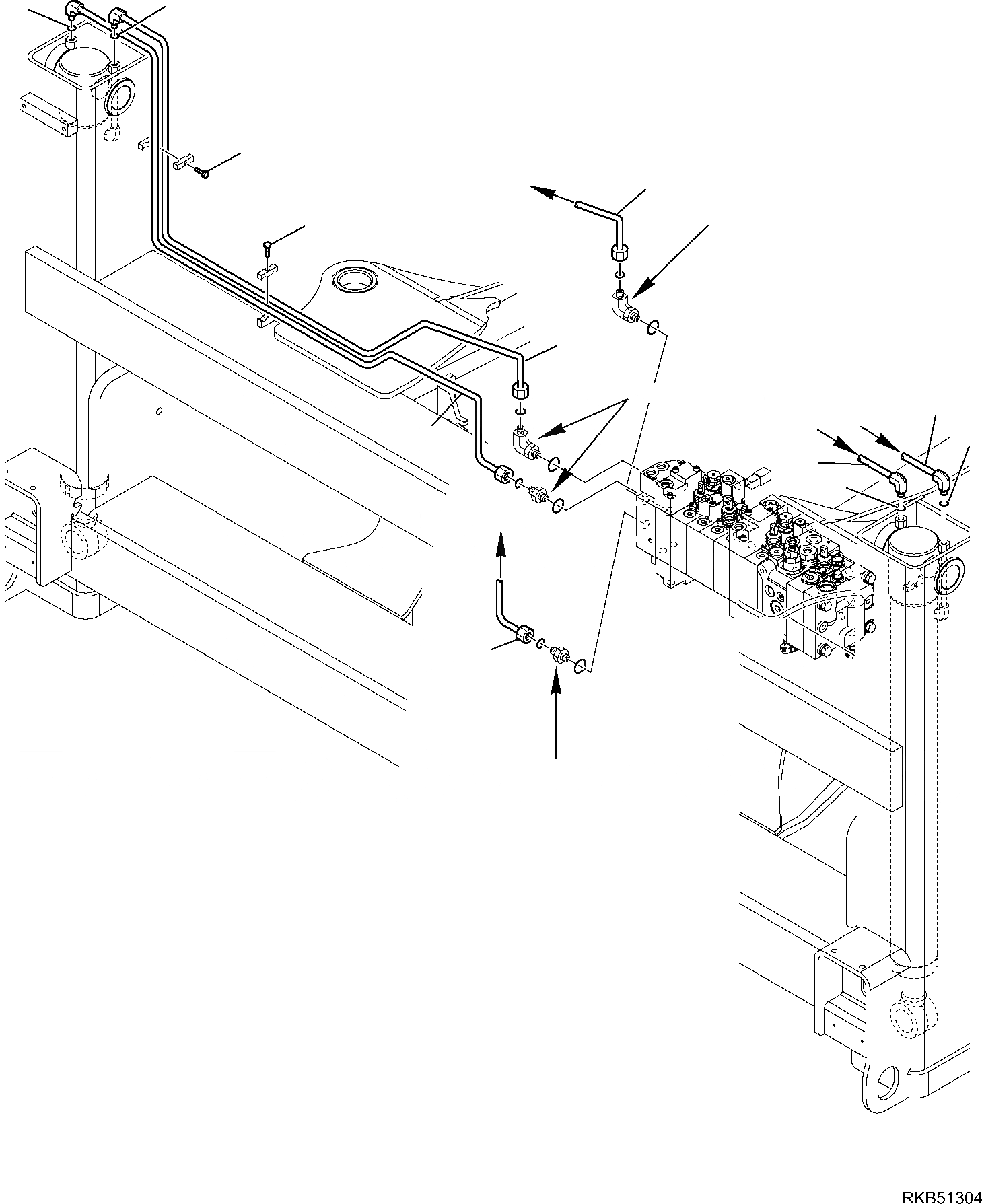 RKB51304