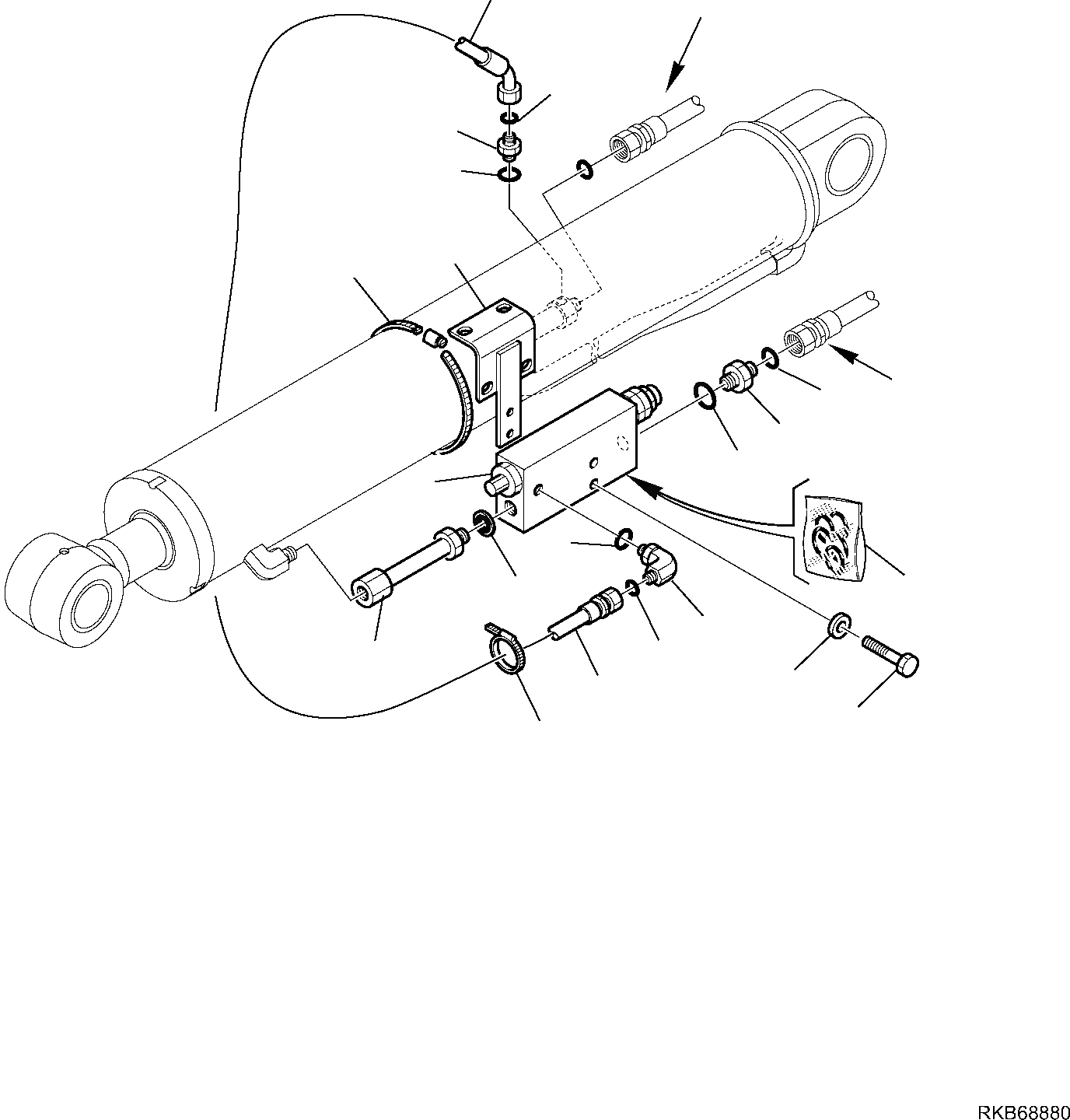 RKB68880