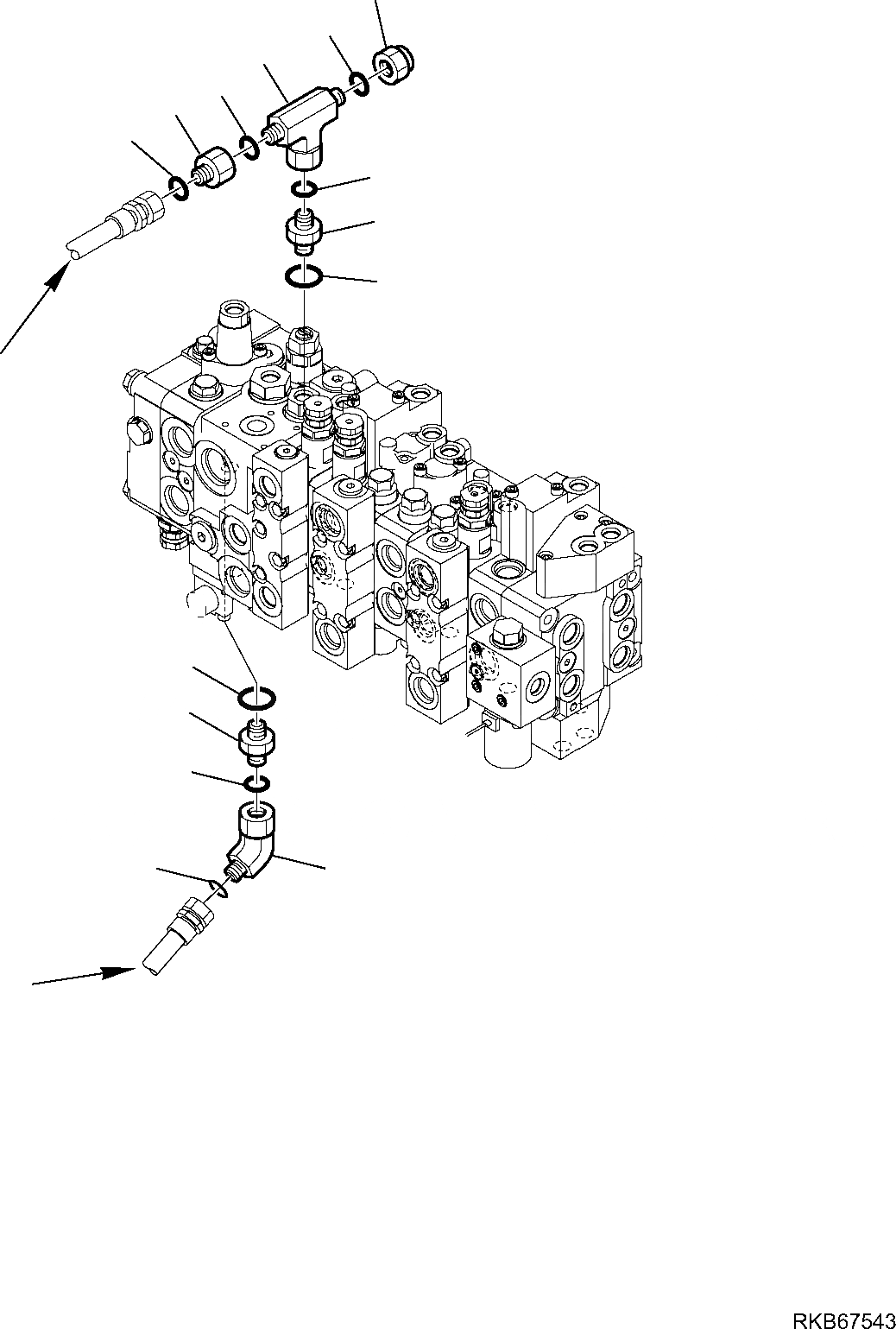 RKB67543