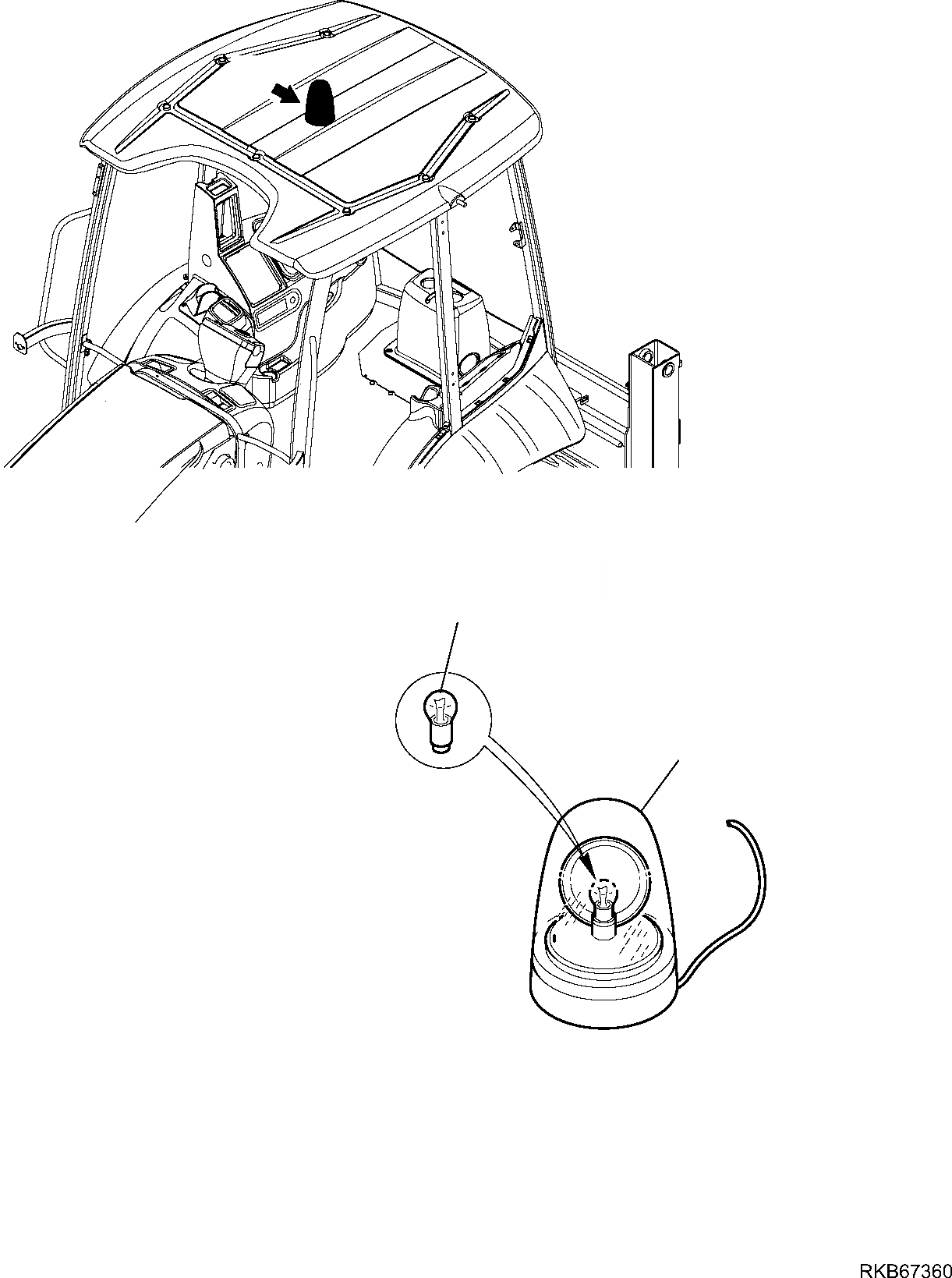 RKB67360