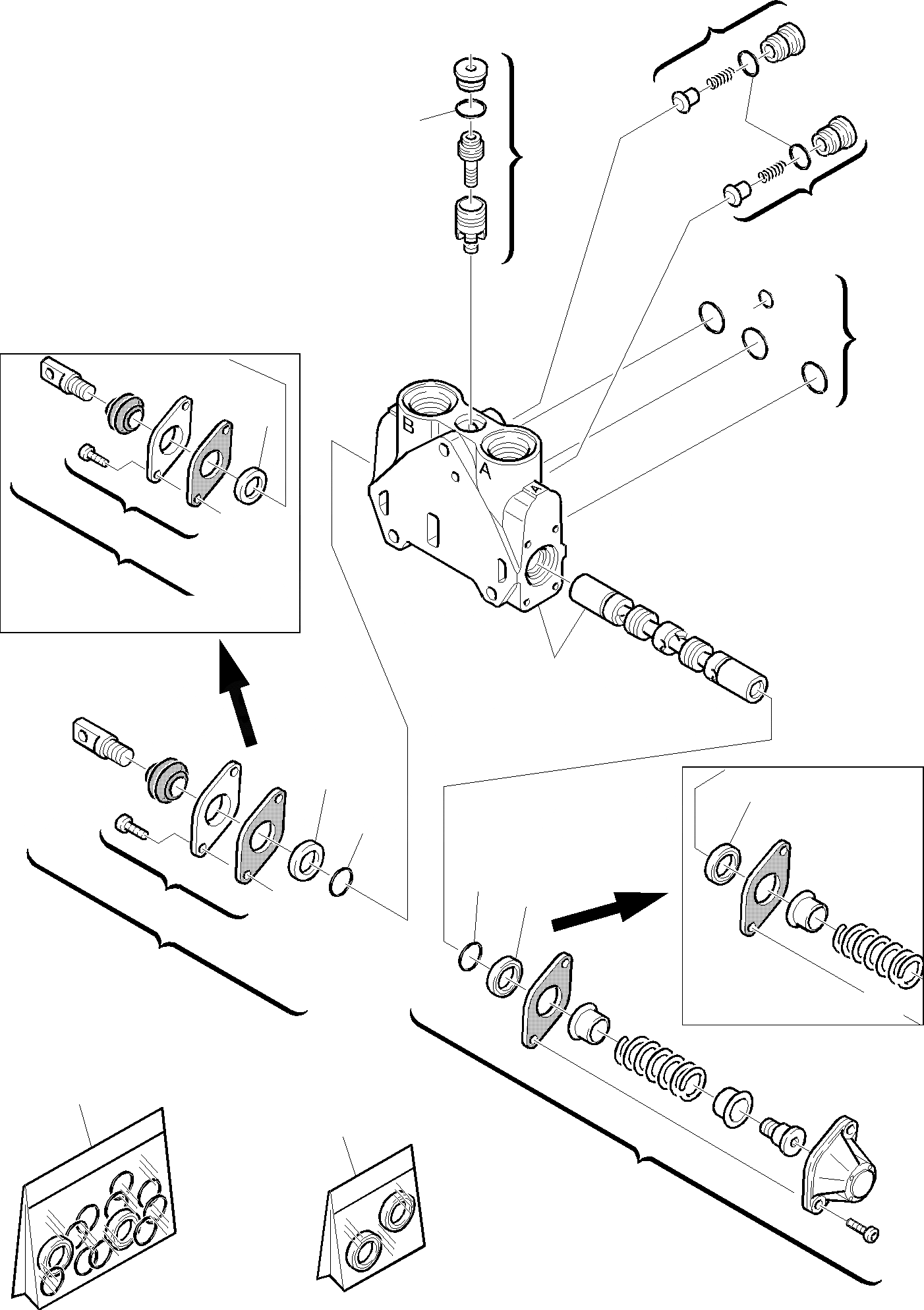 B
A
A