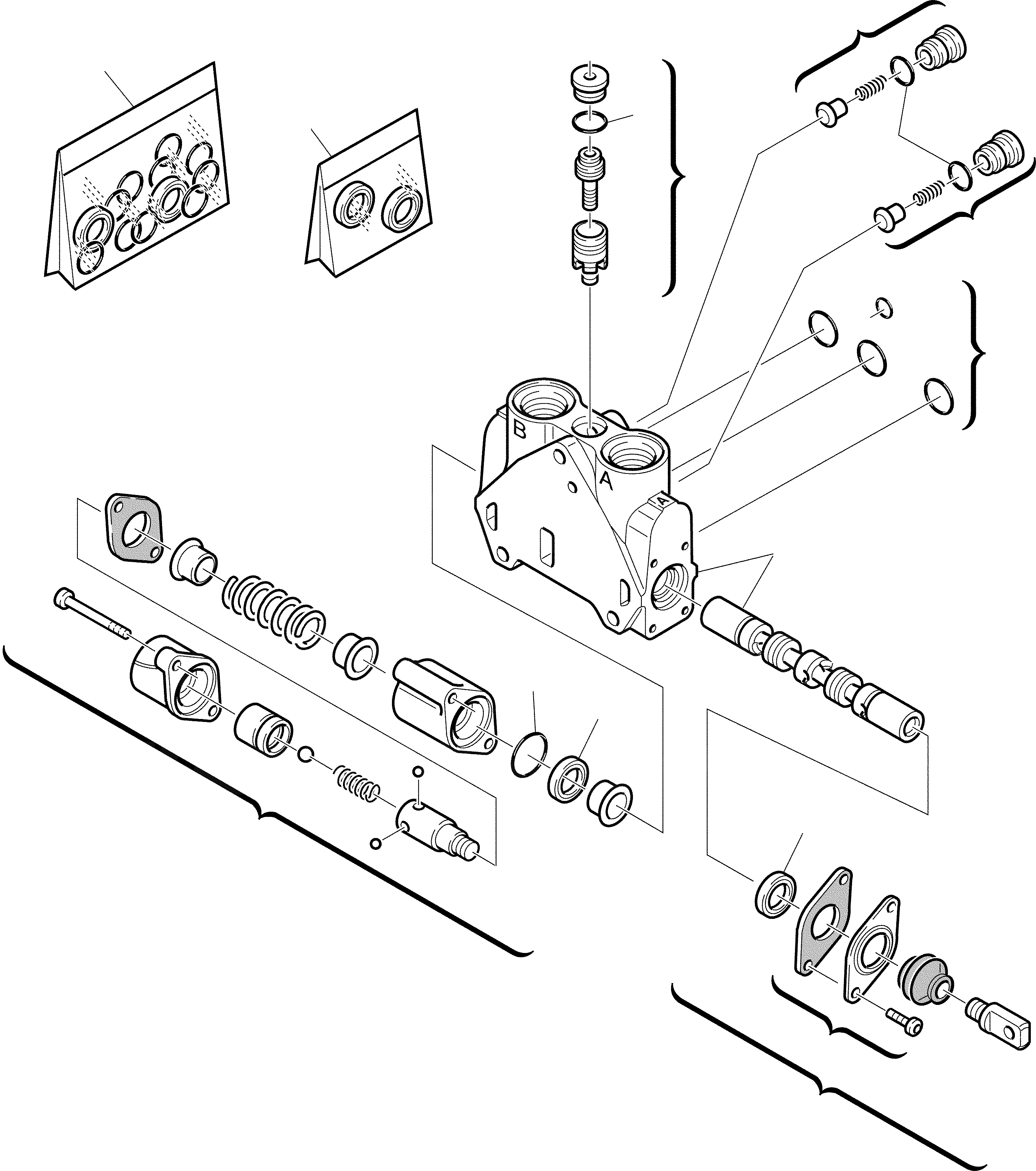 B
A
A