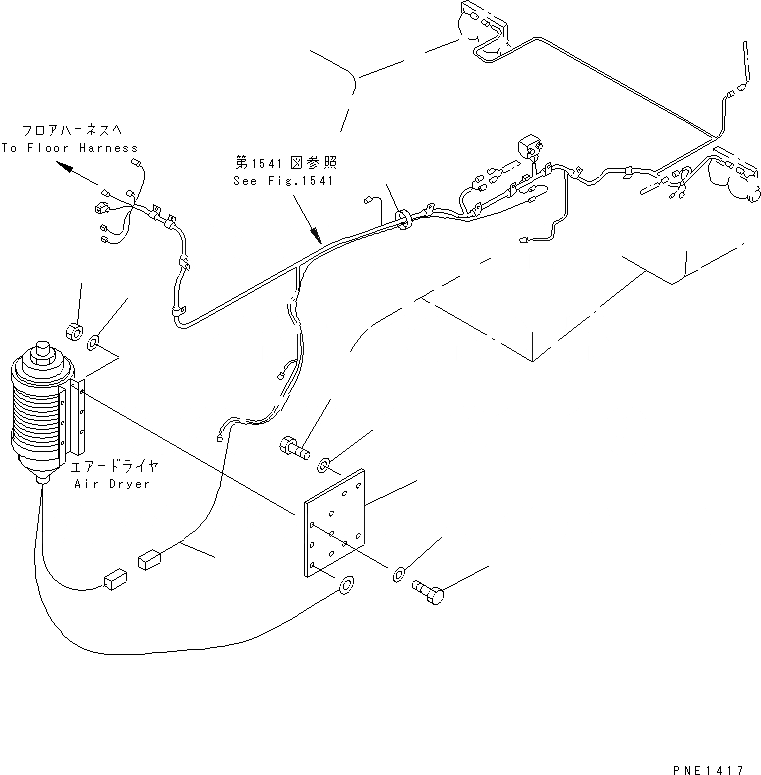 フロアハーネスへ
To Floor Harness

第1541図参照
See Fig.1541

エアードライヤ
Air Dryer

PNE1417