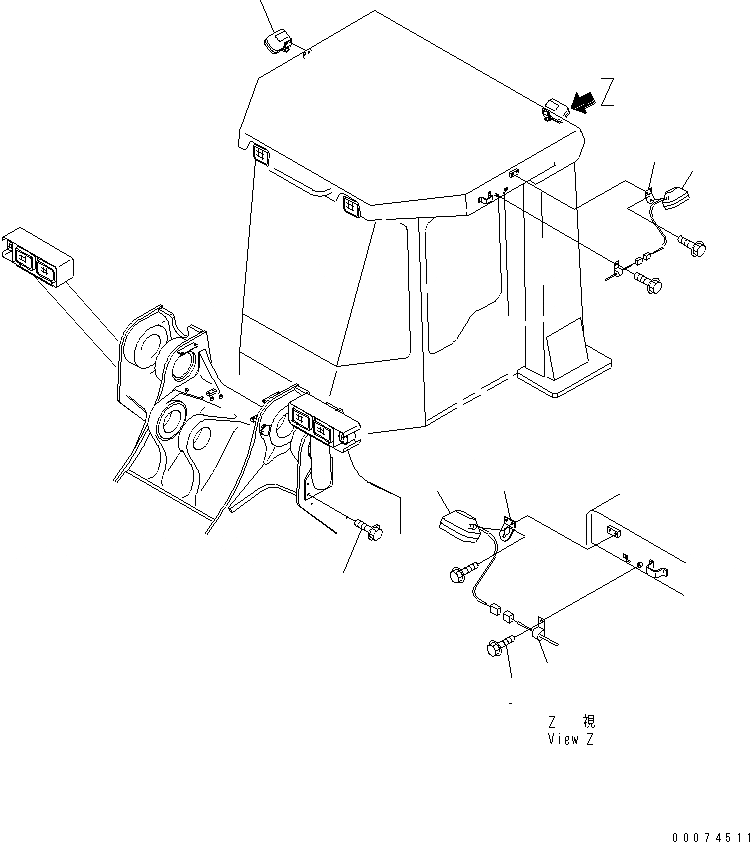 Z

Z 視
View Z

00074511