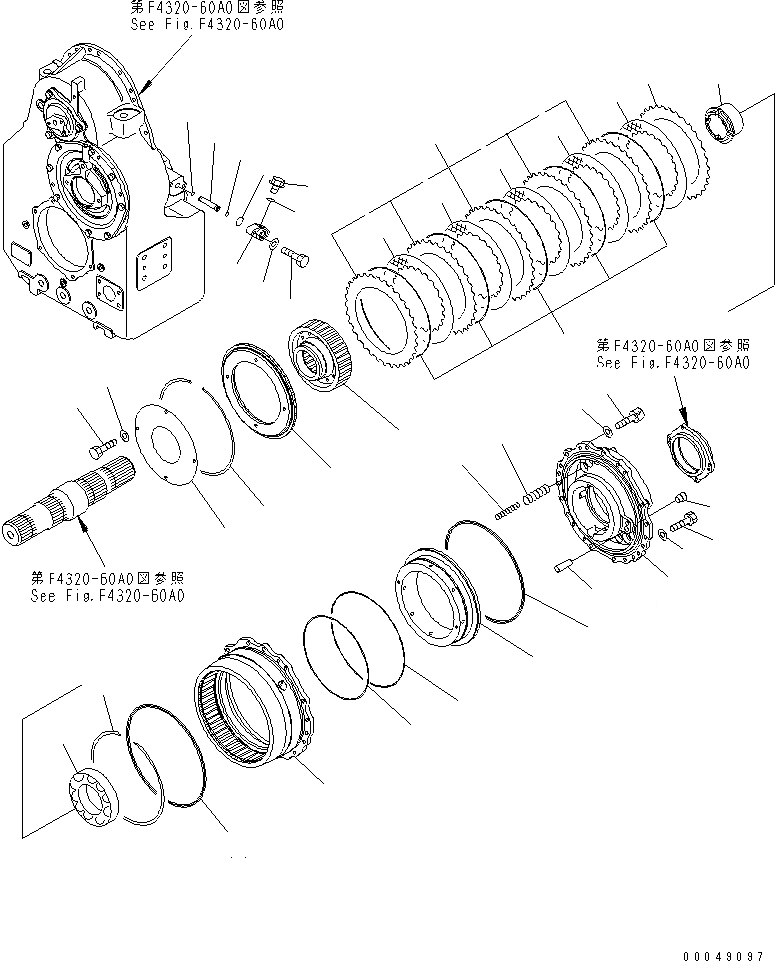 第F4320-60A0図参照
See Fig.F4320-60A0

第F4320-60A0図参照
See Fig.F4320-60A0

第F4320-60A0図参照
See Fig.F4320-60A0

00049097