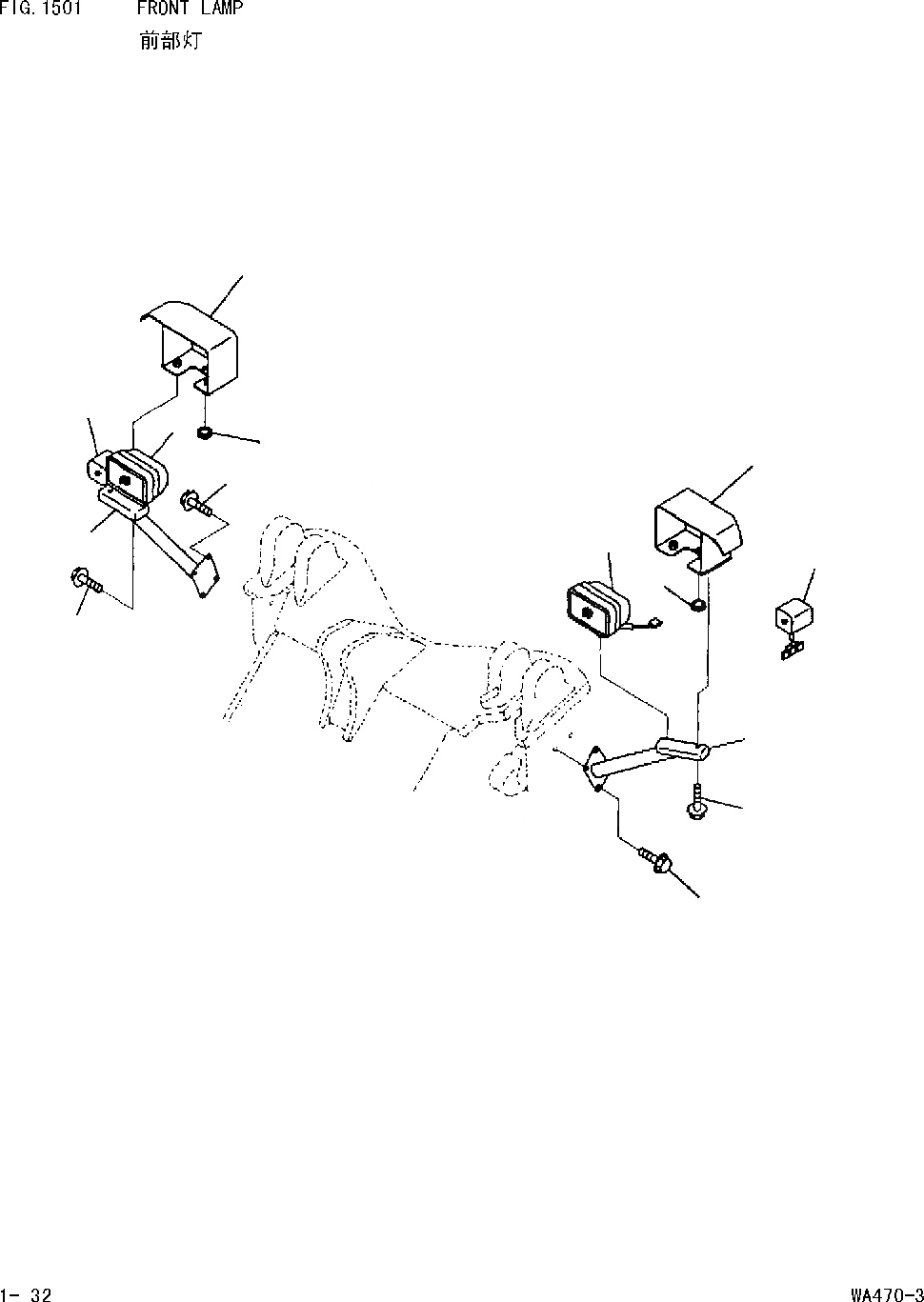 FIG. 1501 FRONT LAMP
前部灯

1- 32

WA470-3