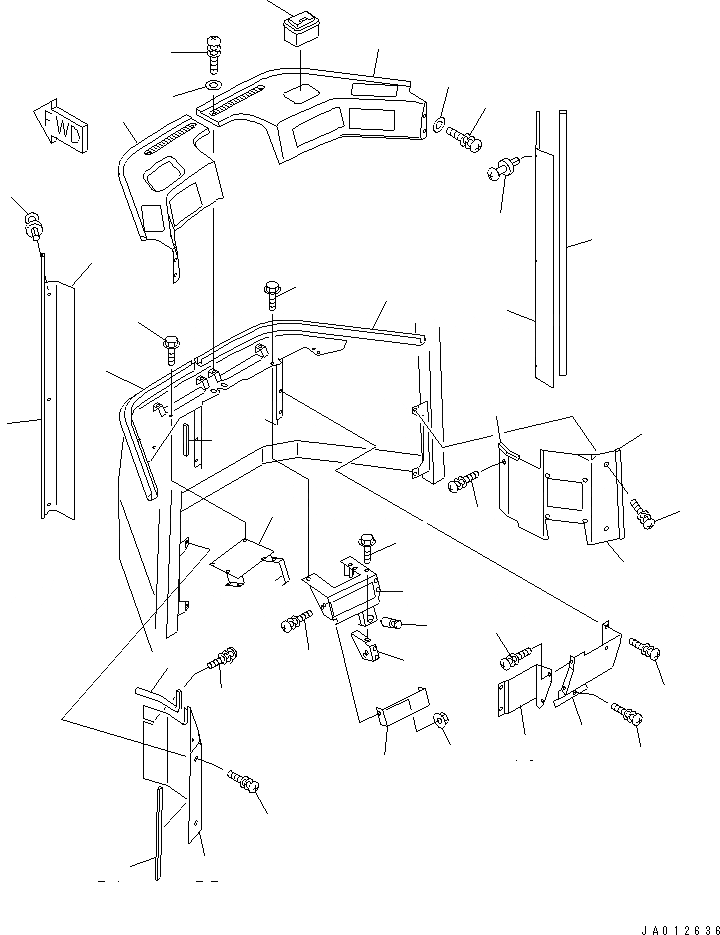 FWD

JA012636