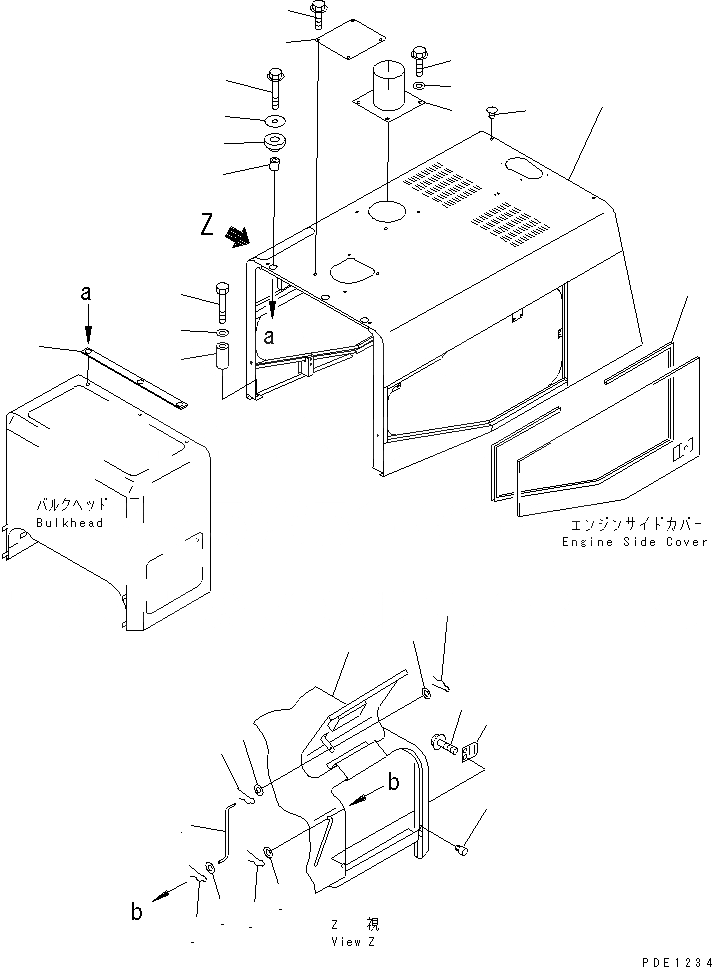 Z

a

a

バルクヘッド
Bulkhead

エンジンサイドカバー
Engine Side Cover

b

b

Z 視
View Z

PDE1234