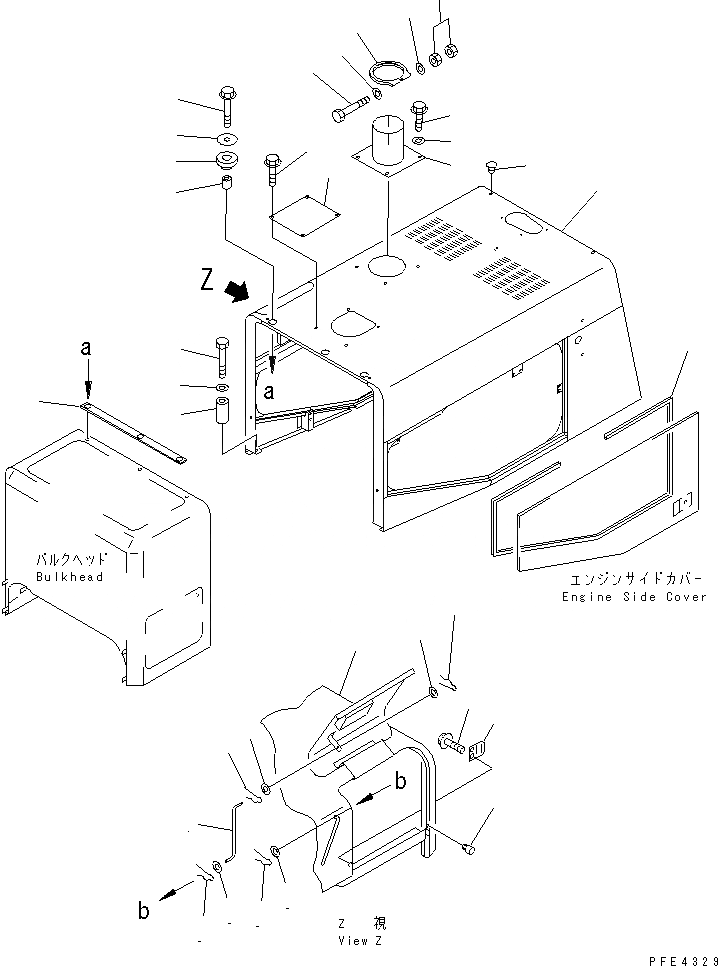 Z

a

a

バルクヘッド
Bulkhead

エンジンサイドカバー
Engine Side Cover

b

b

Z 視
View Z

PFE4329