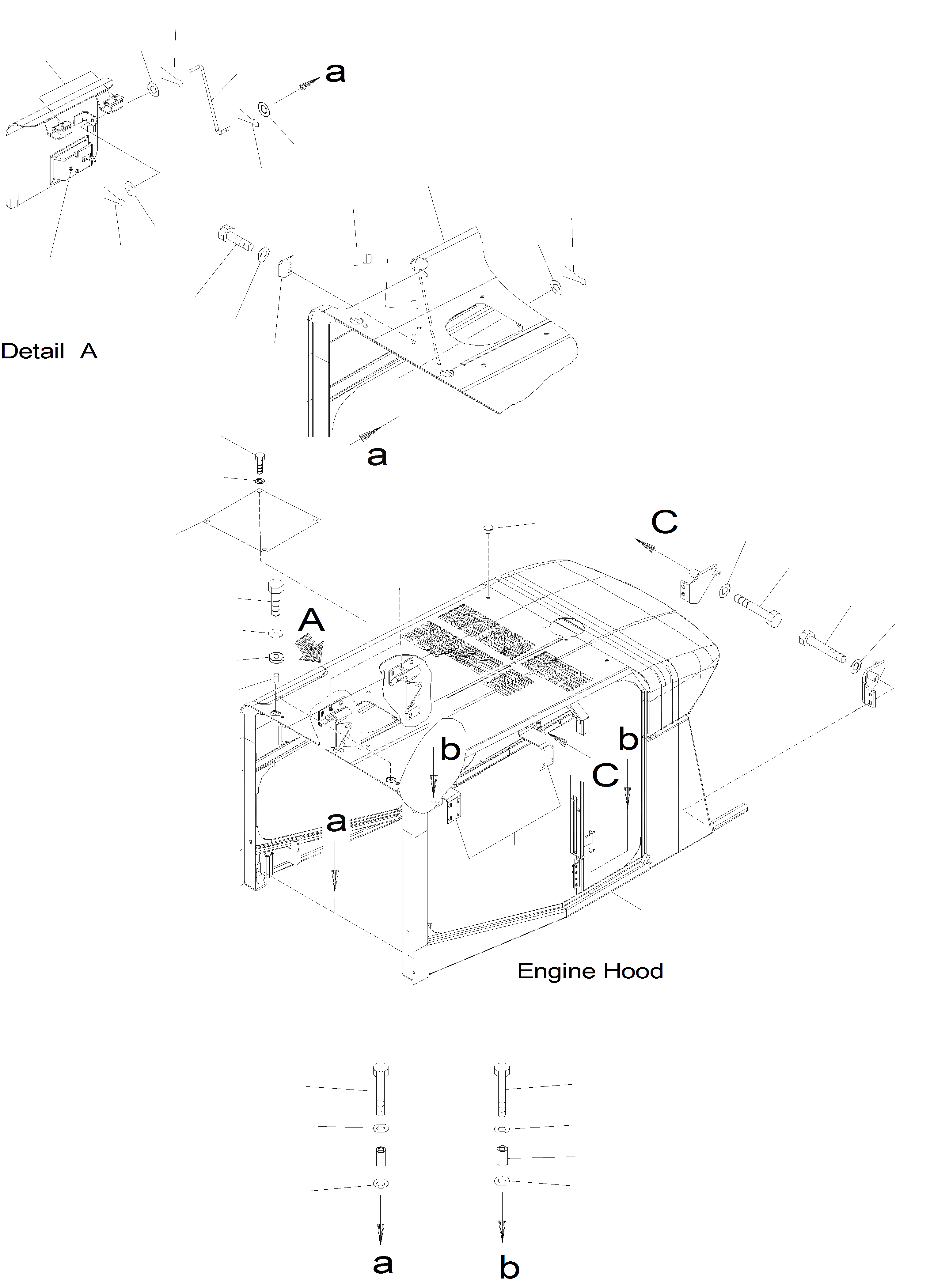 a

Detail A

a

C

A

b

b

C

a

Engine Hood

a

b