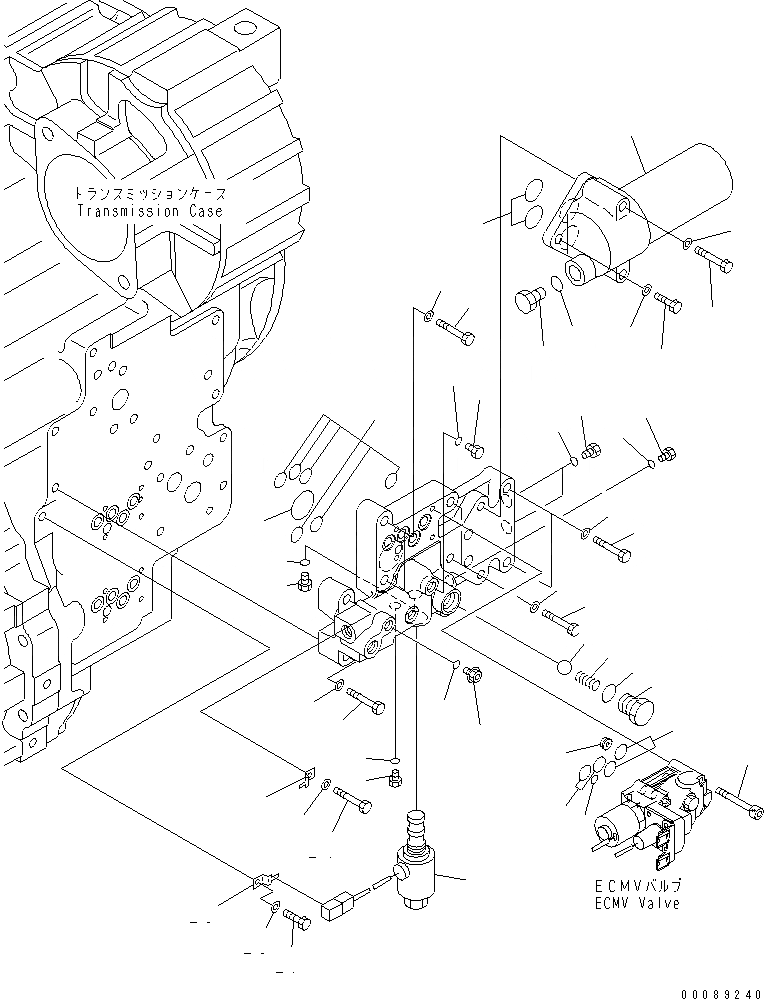 トランスミッションケース
Transmission Case

ECMVバルブ
ECMV Valve

00089240