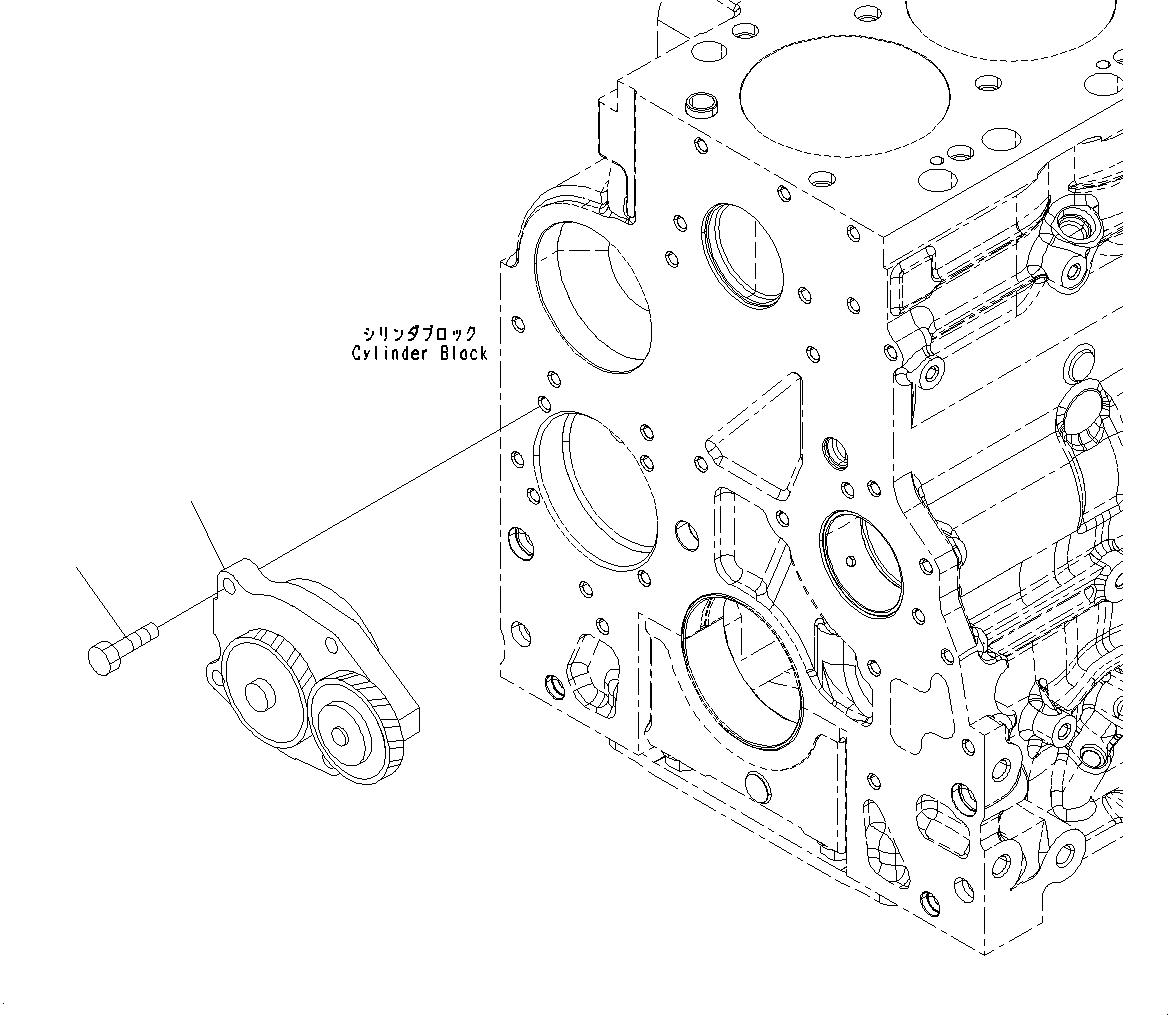 シリンダブロック
Cylinder Block