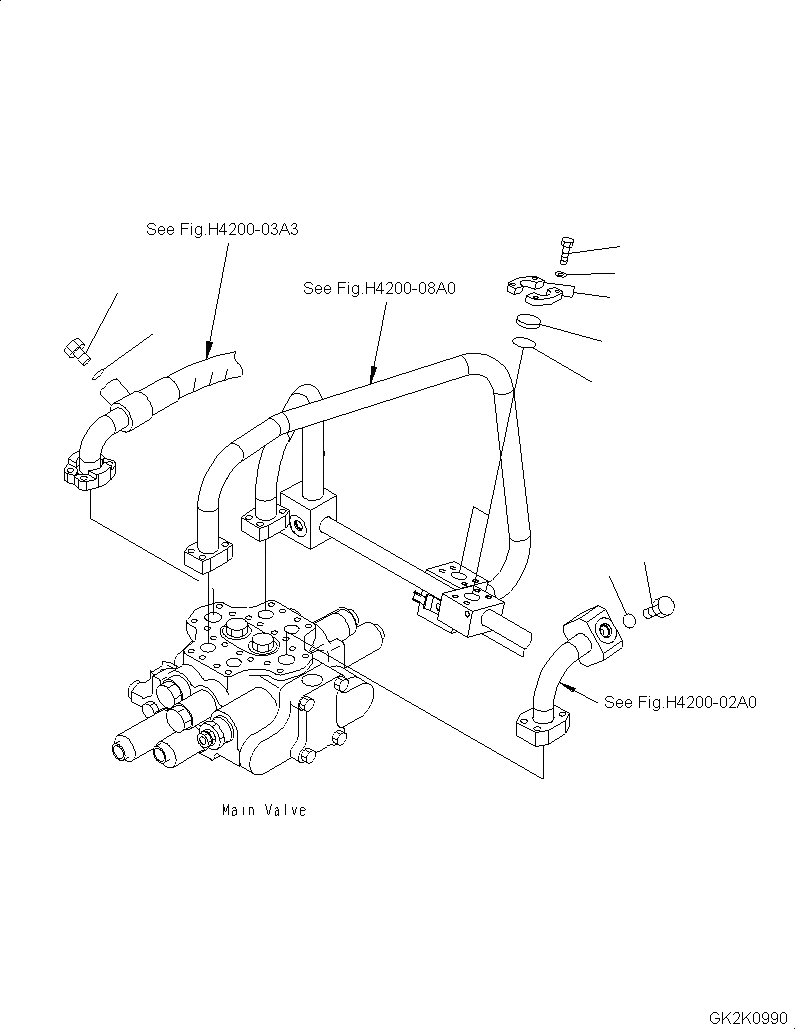 See Fig.H4200-03A3

See Fig.H4200-08A0

See Fig.H4200-02A0

Main Valve

GK2K0990