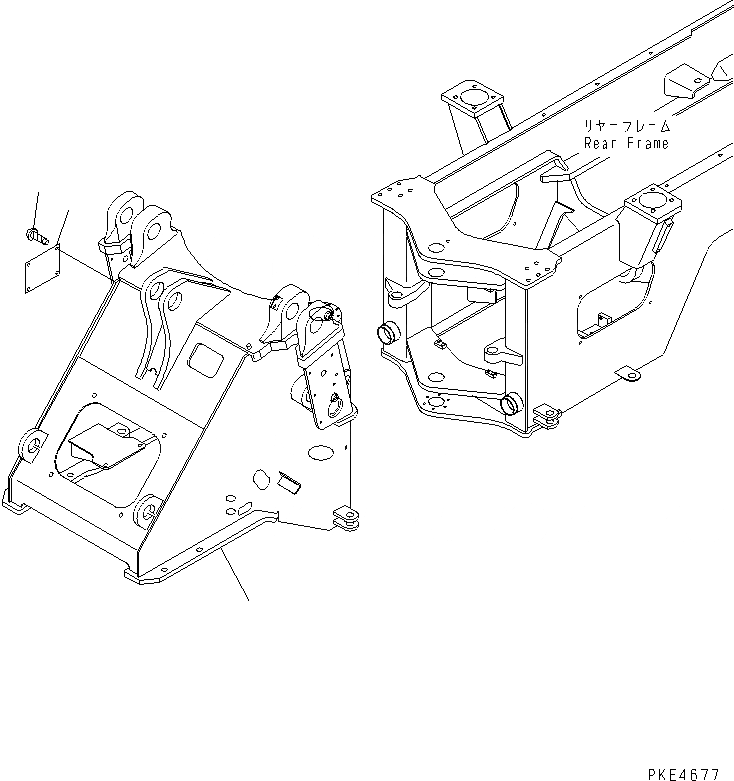 リヤーフレーム
Rear Frame

PKE4677