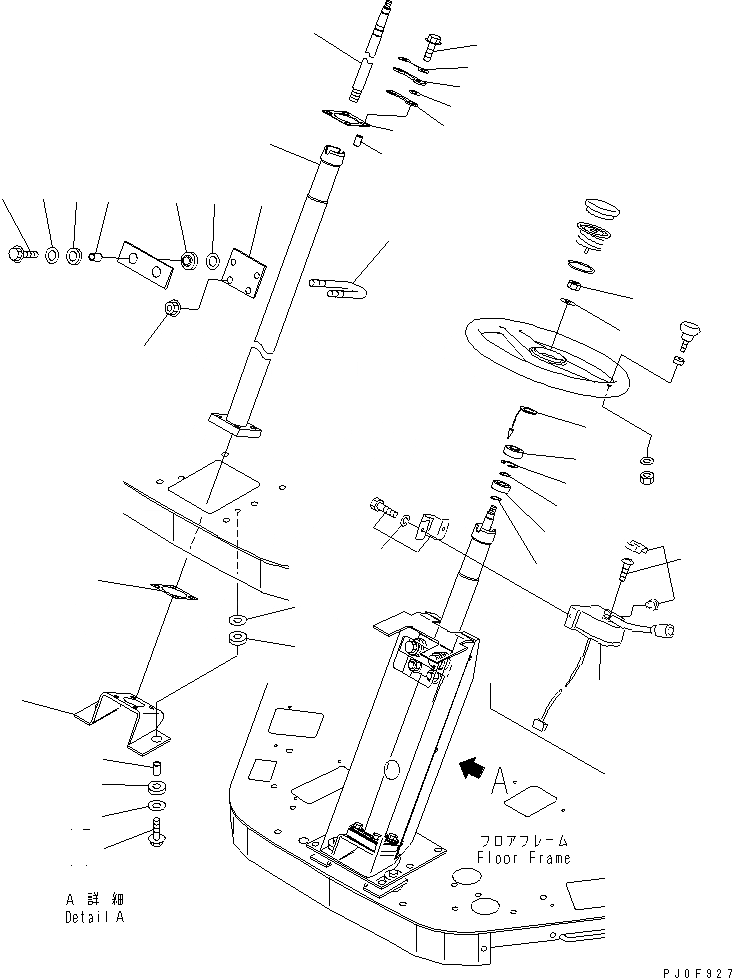 A

フロアフレーム
Floor Frame

A 詳細
Detail A

PJ0F927