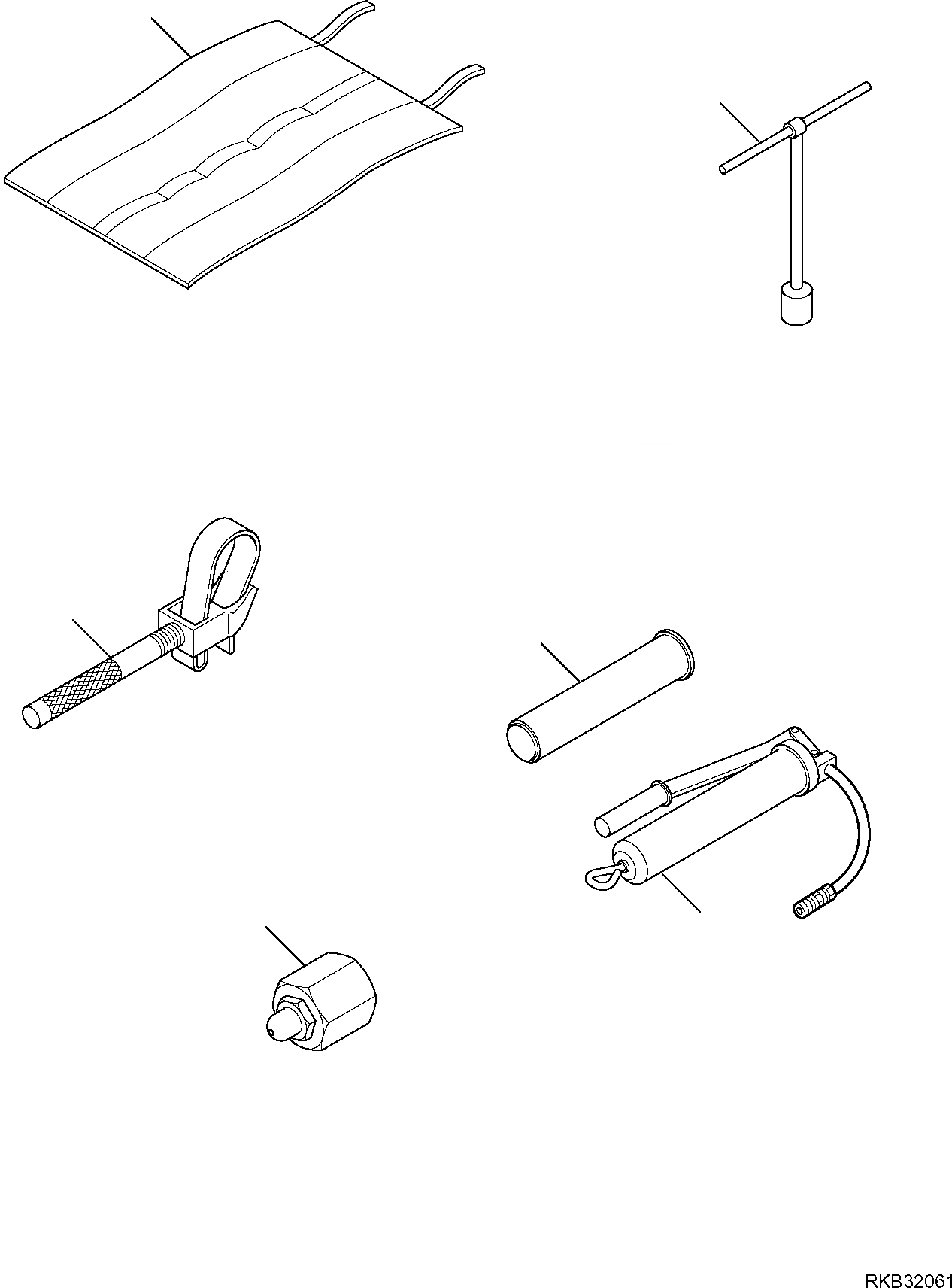 RKB32061