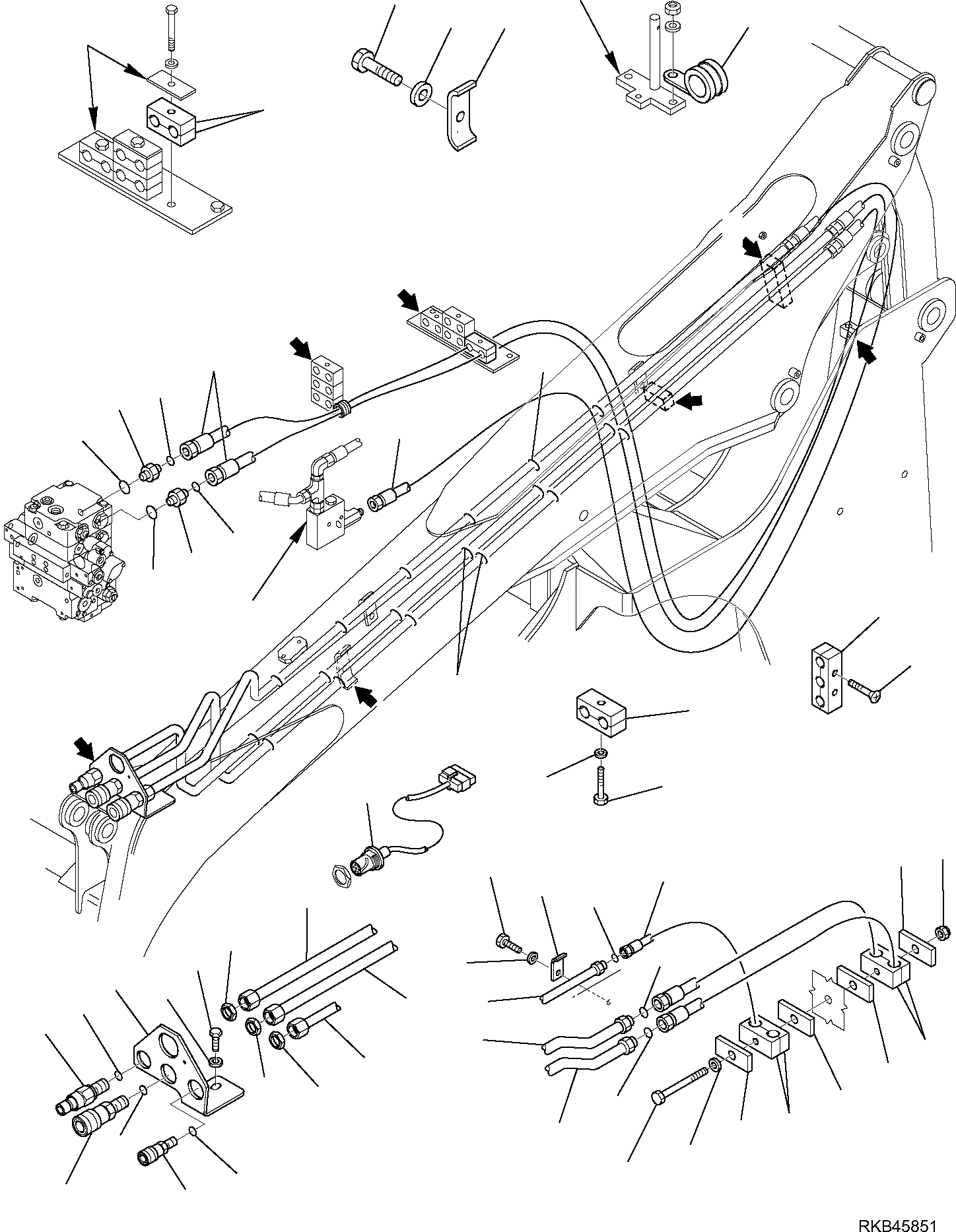 RKB45851