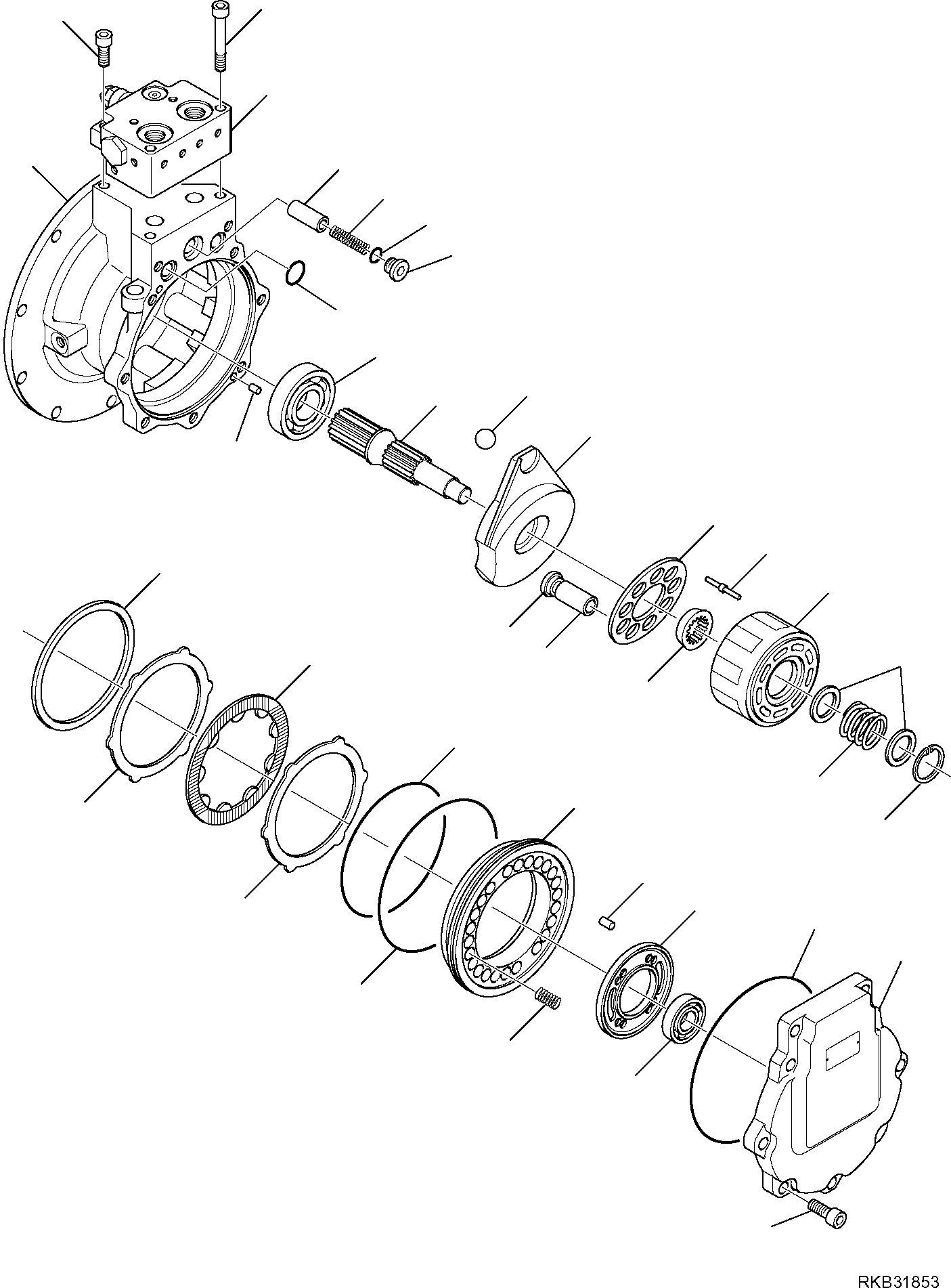 RKB31853