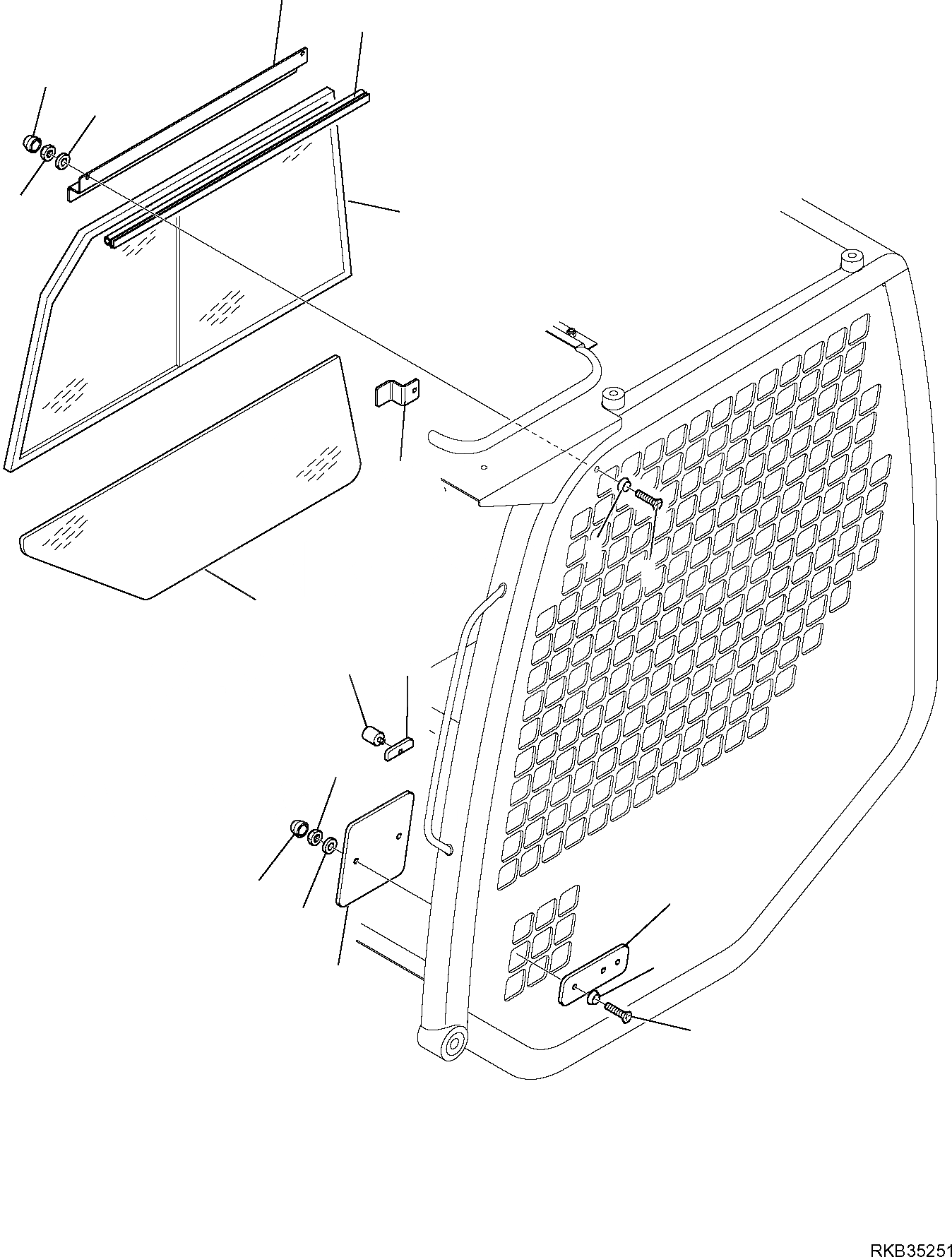 RKB35251