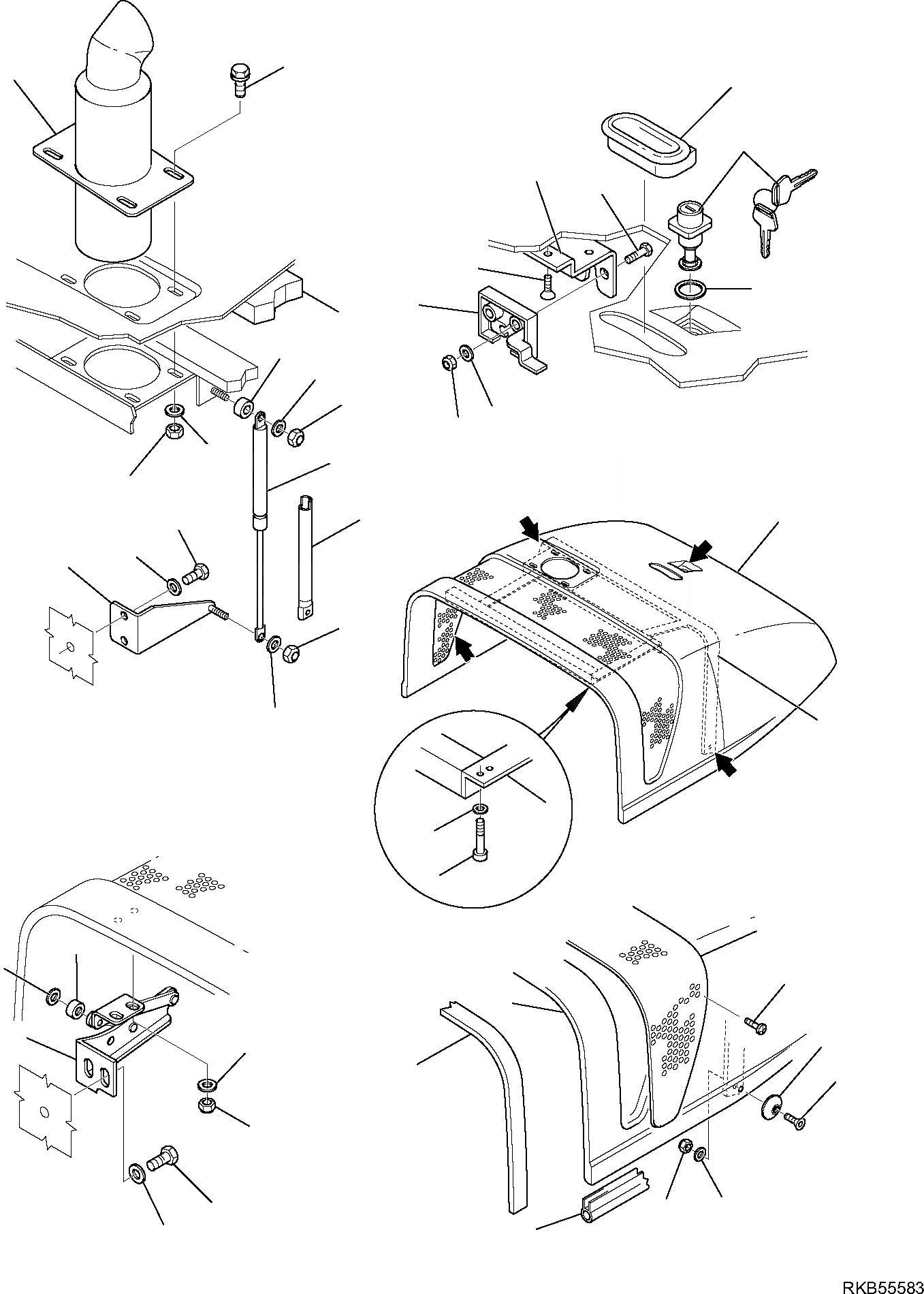 RKB55583