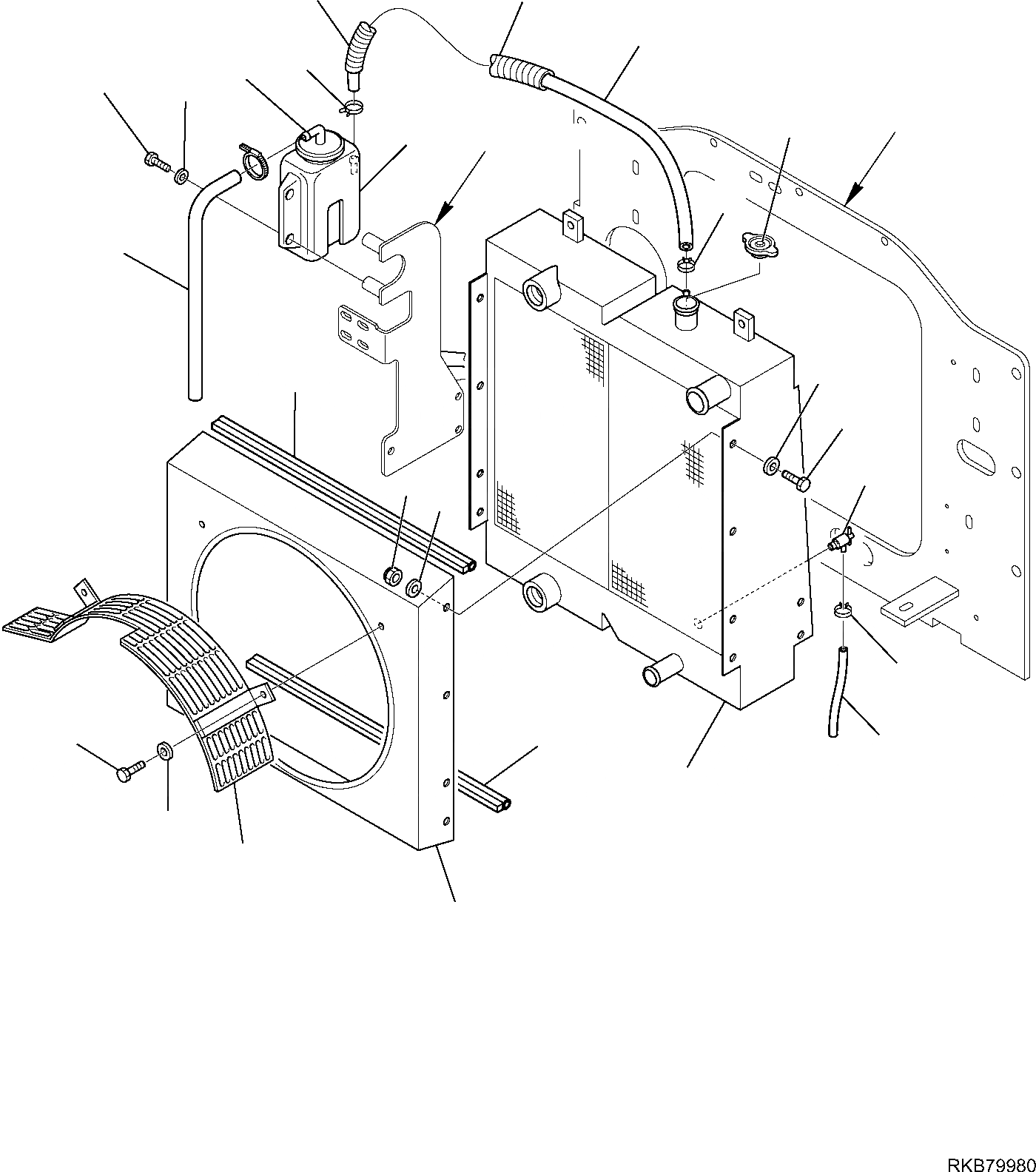 RKB79980