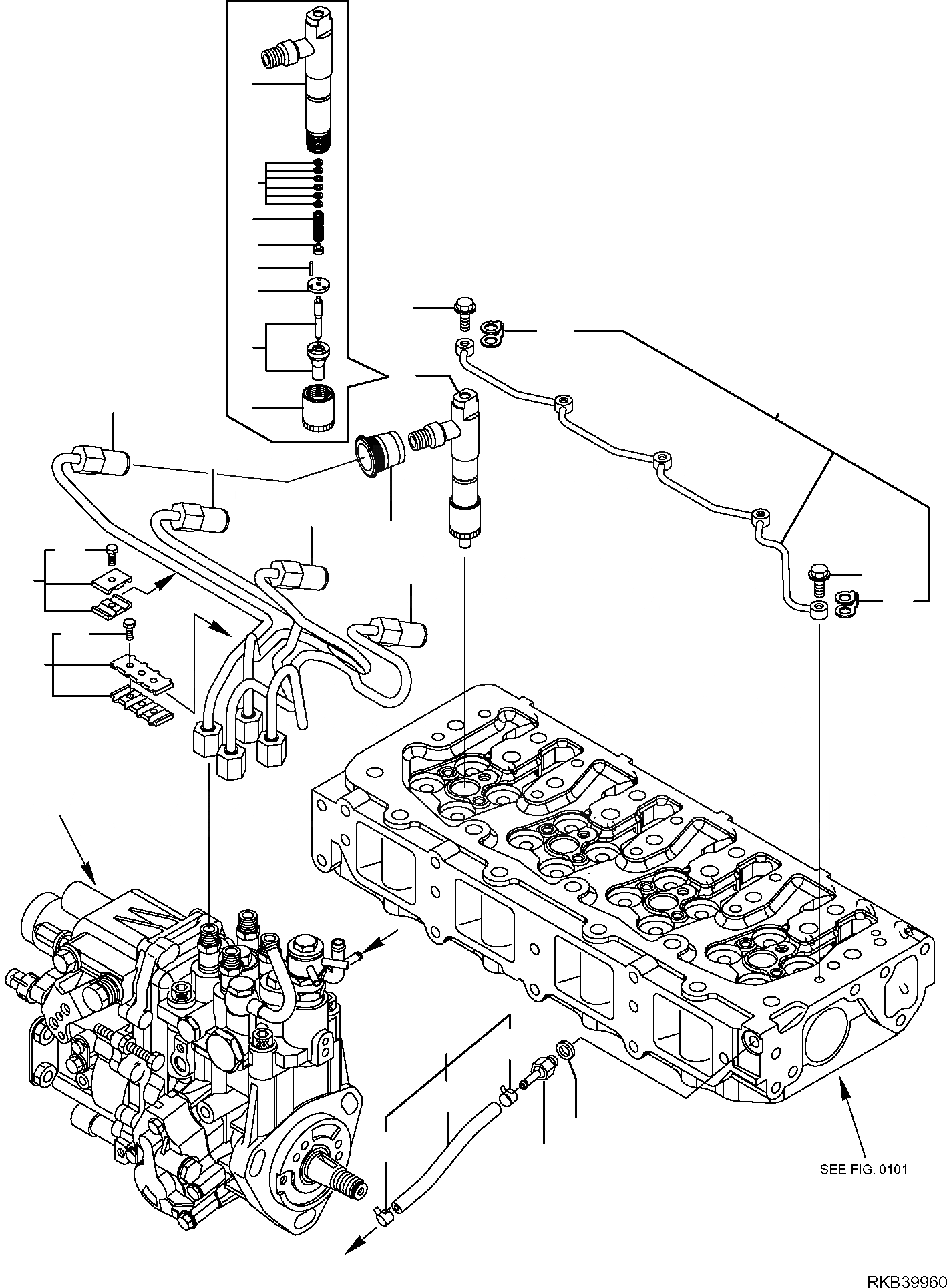 SEE FIG. 0101

RKB39960