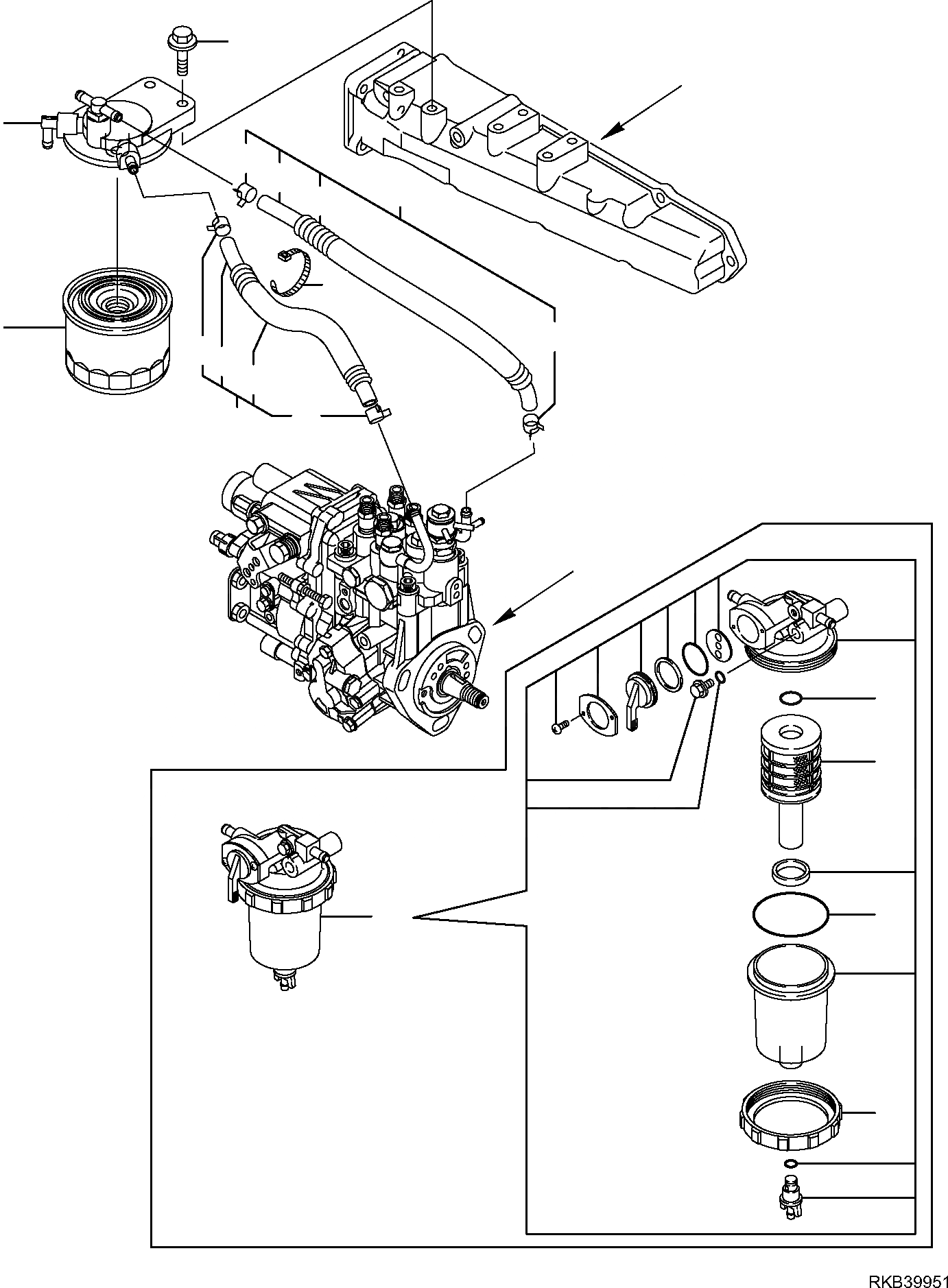 RKB39951