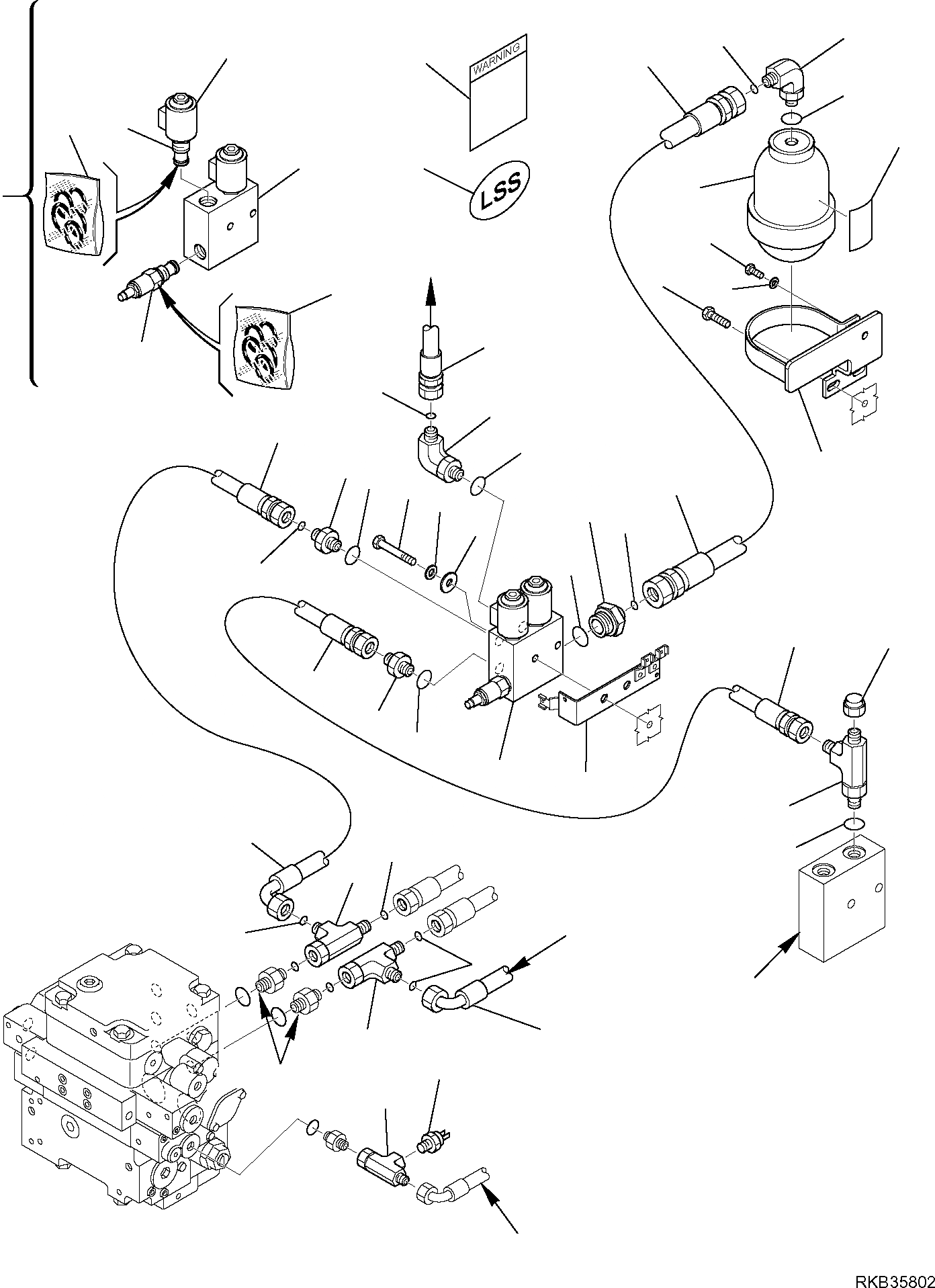 WARNING

LSS

RKB35802