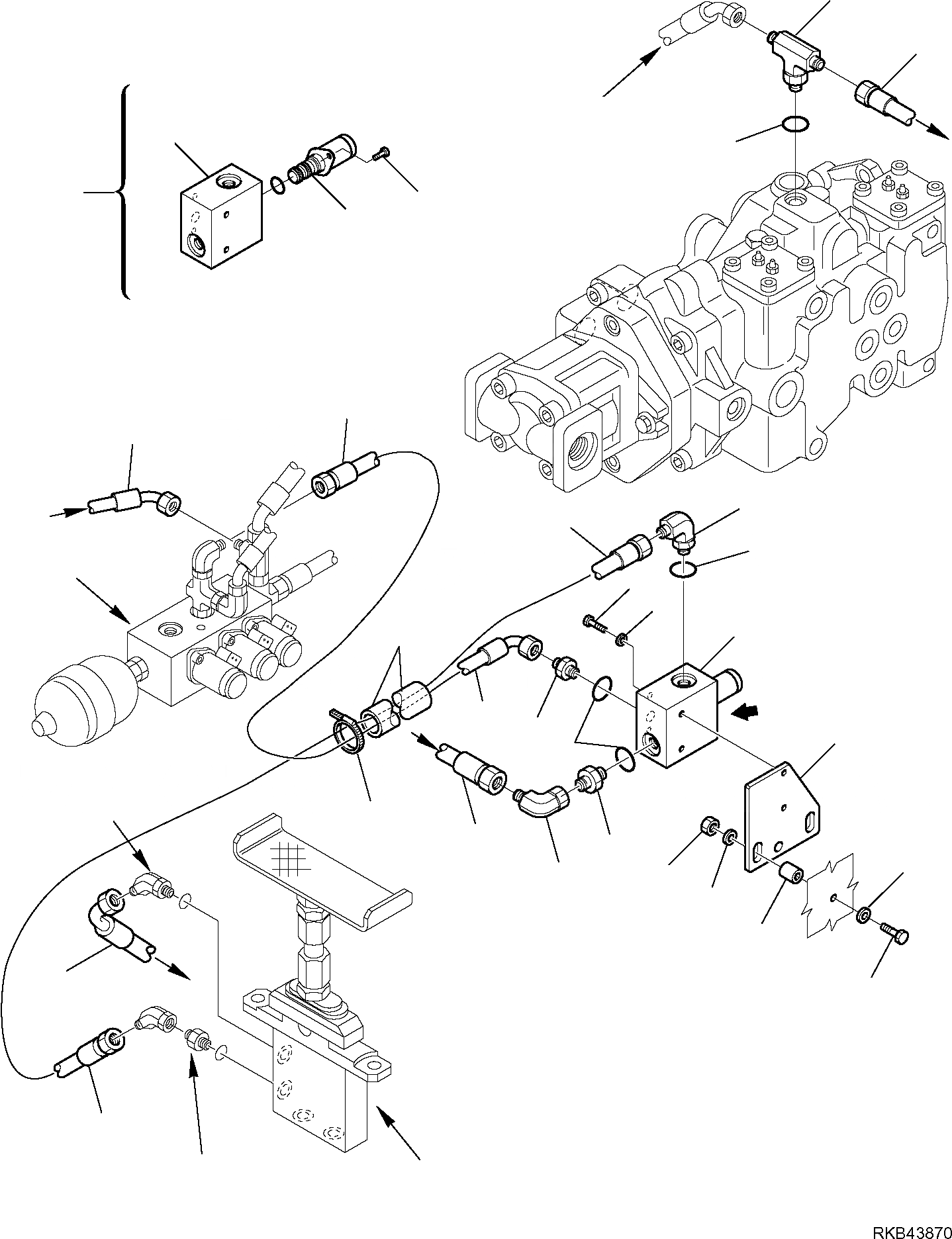 RKB43870