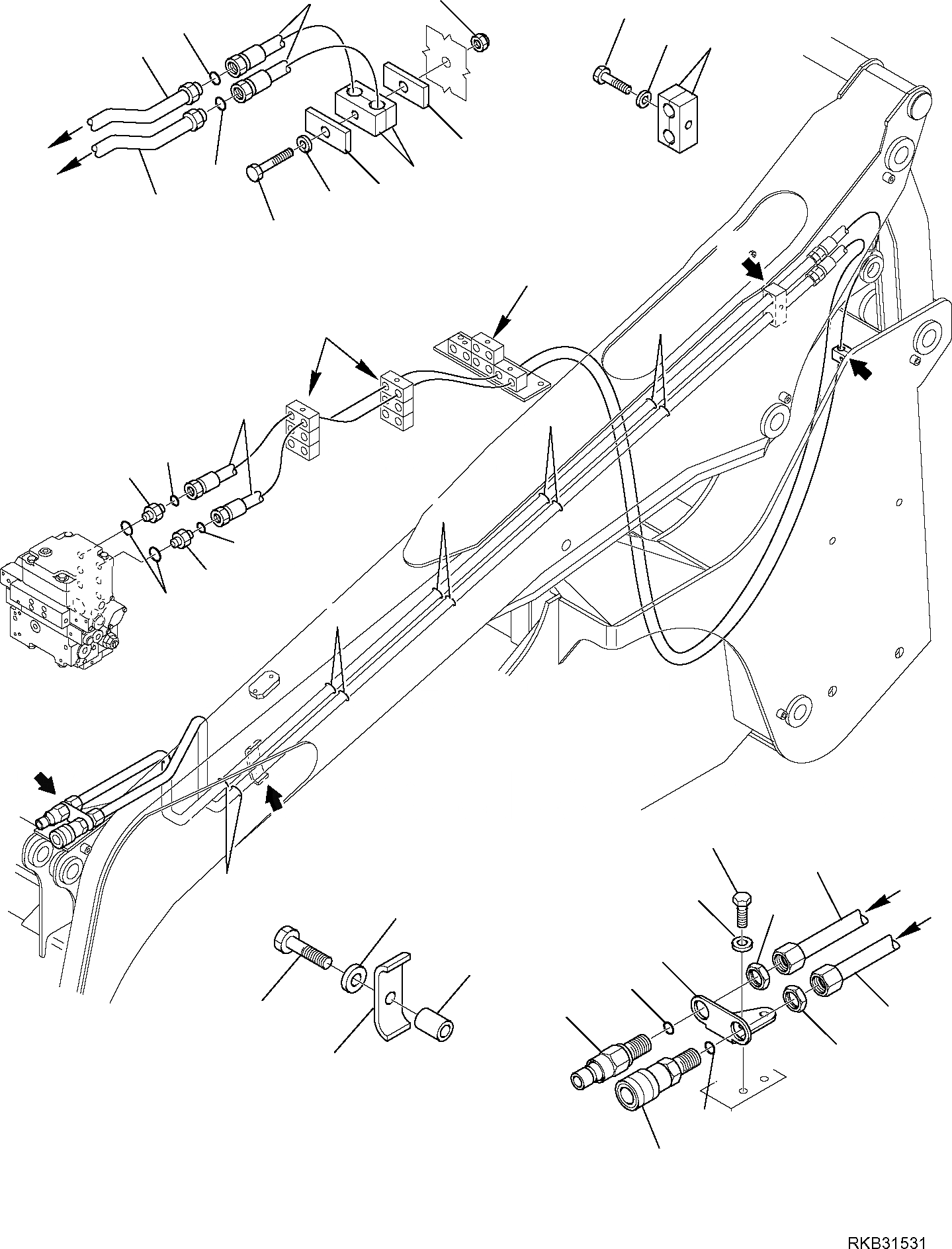 RKB31531