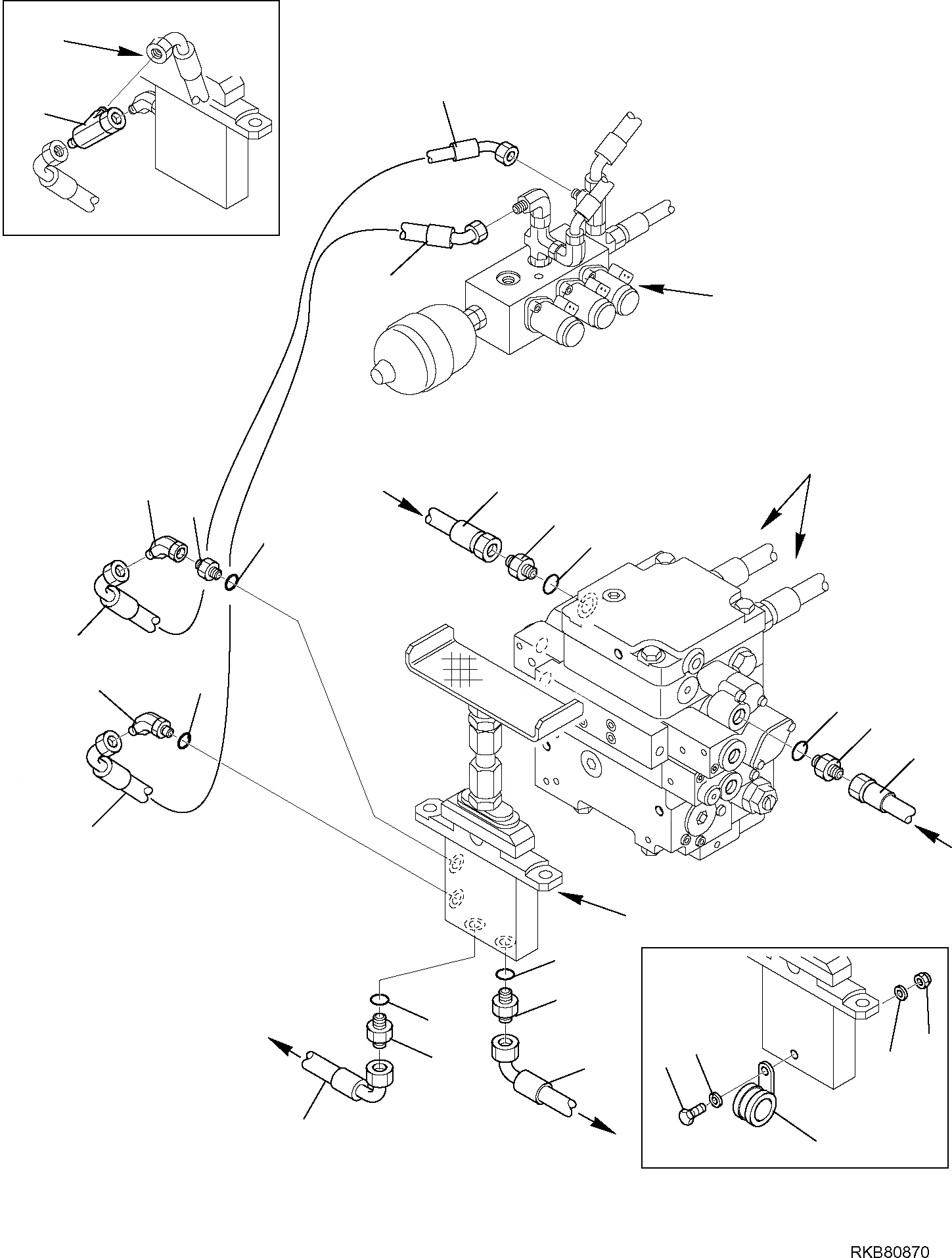 RKB80870