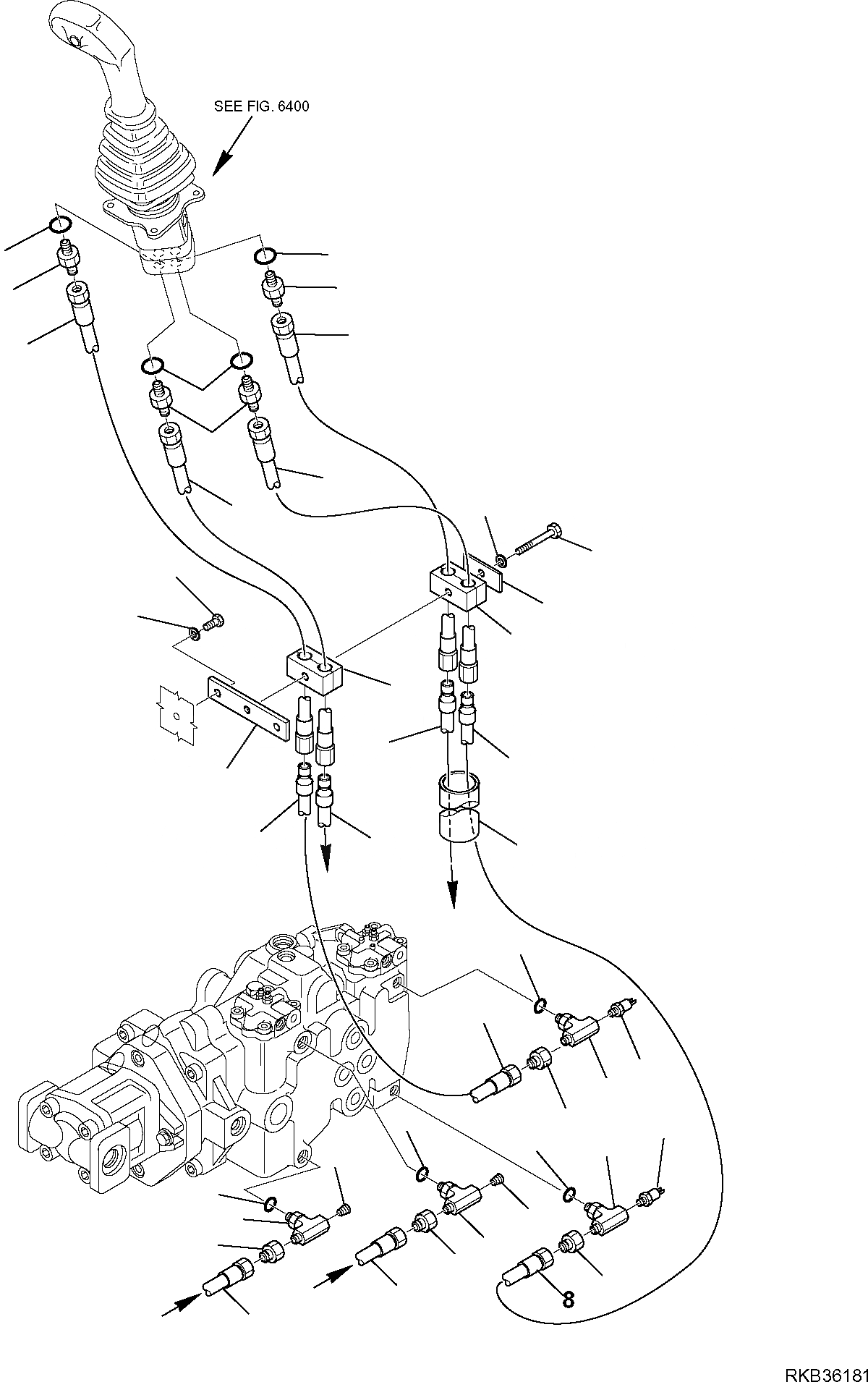 SEE FIG. 6400

8

RKB36181