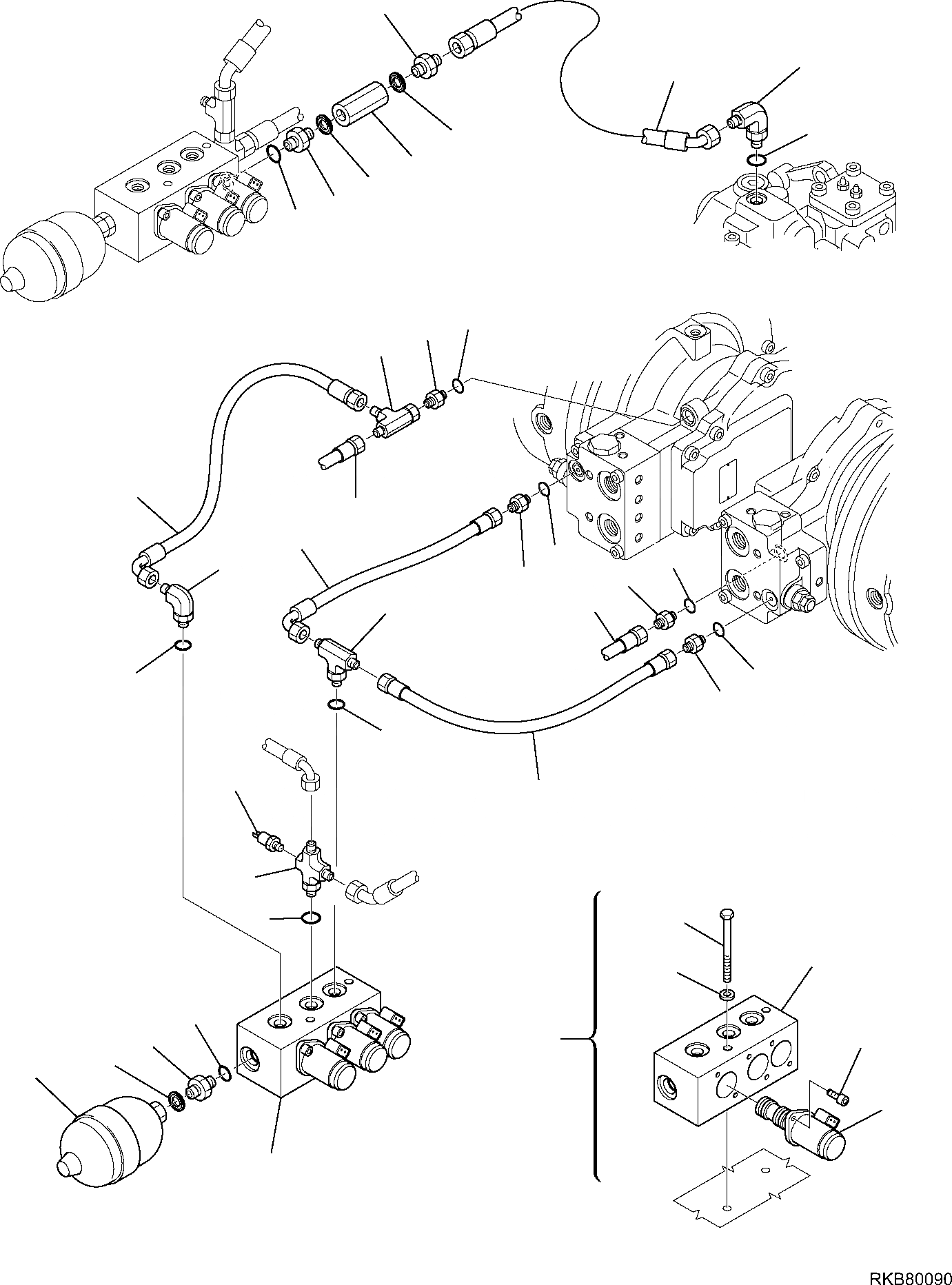 RKB80090