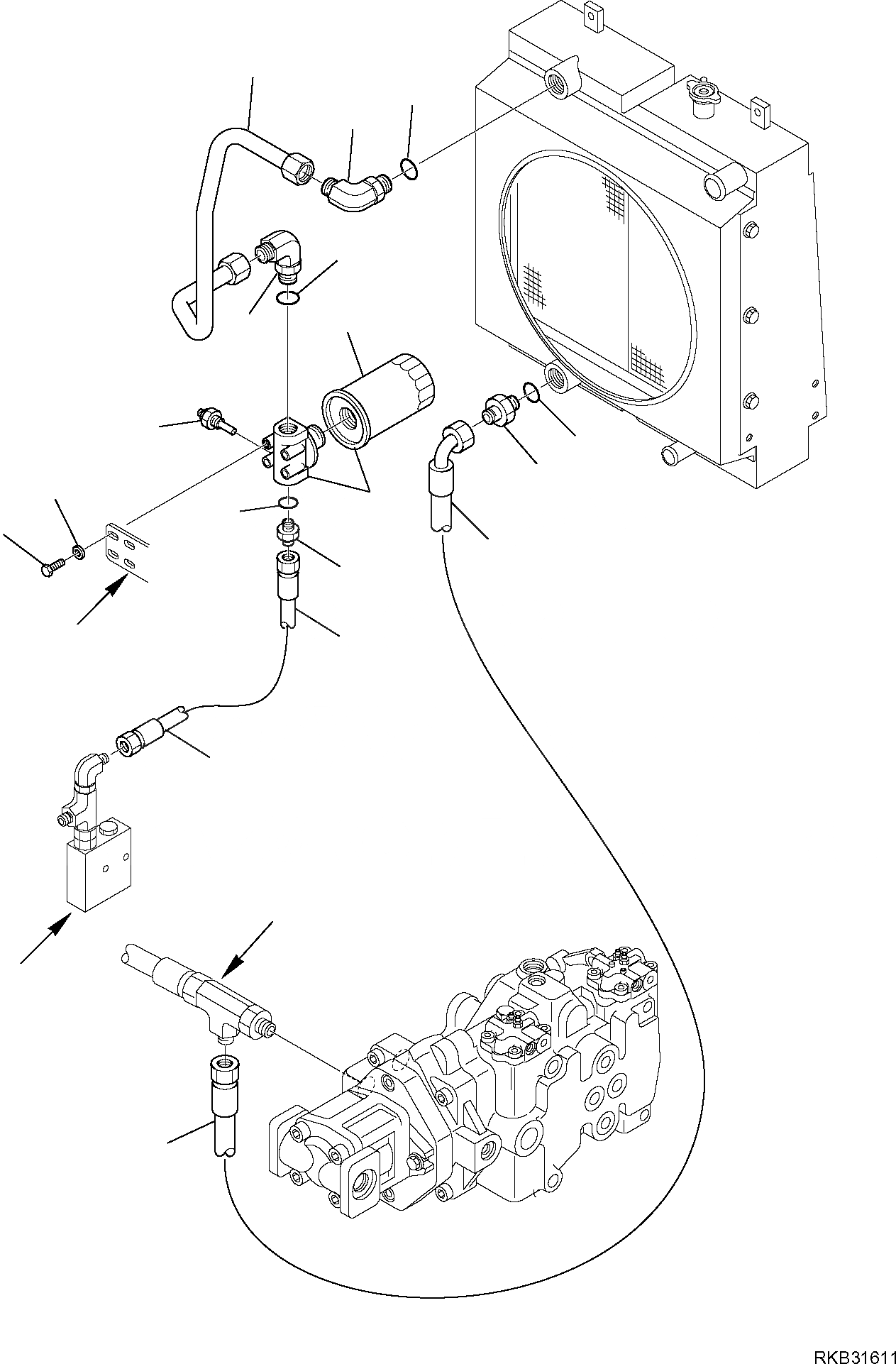 RKB31611