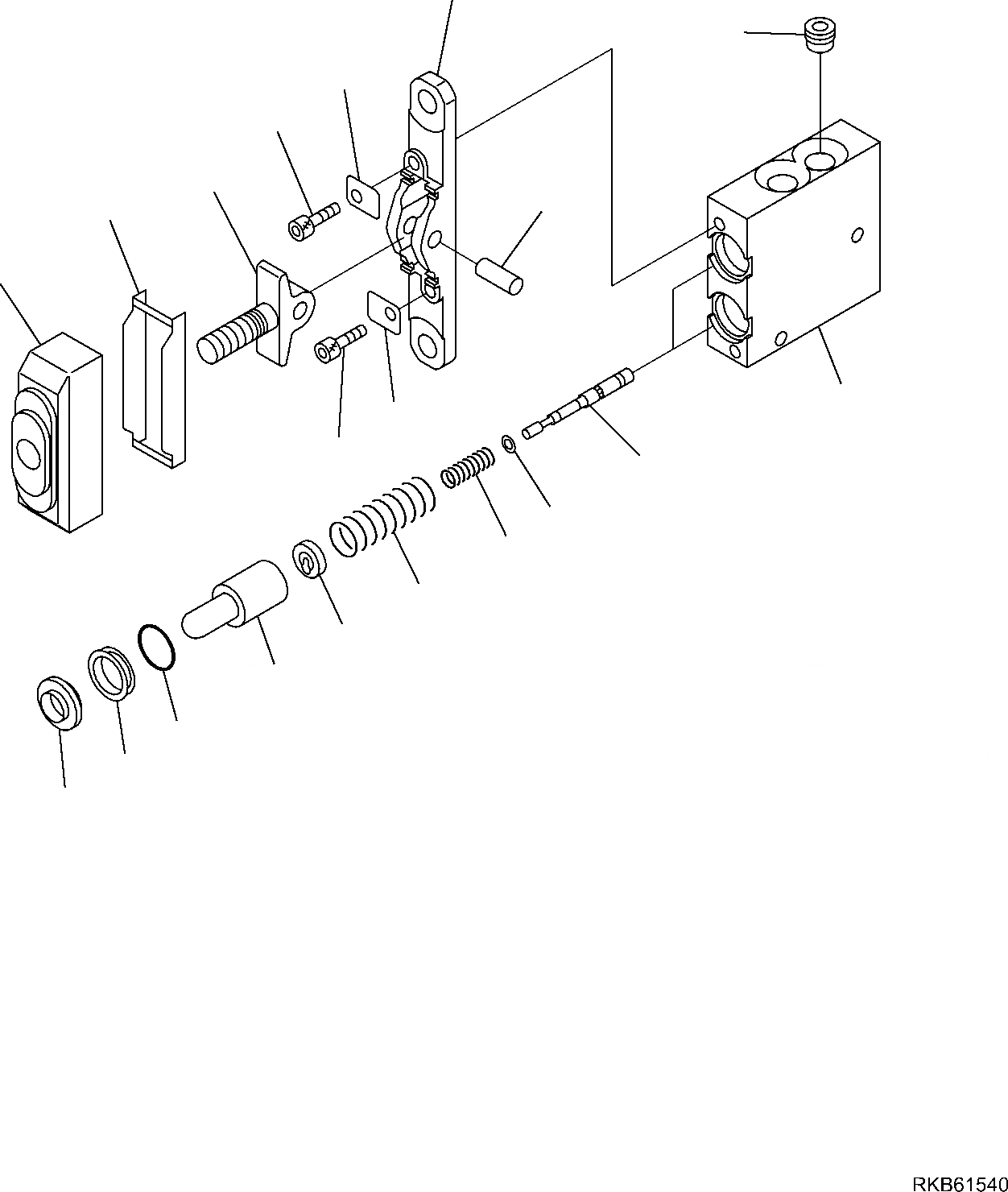 RKB61540