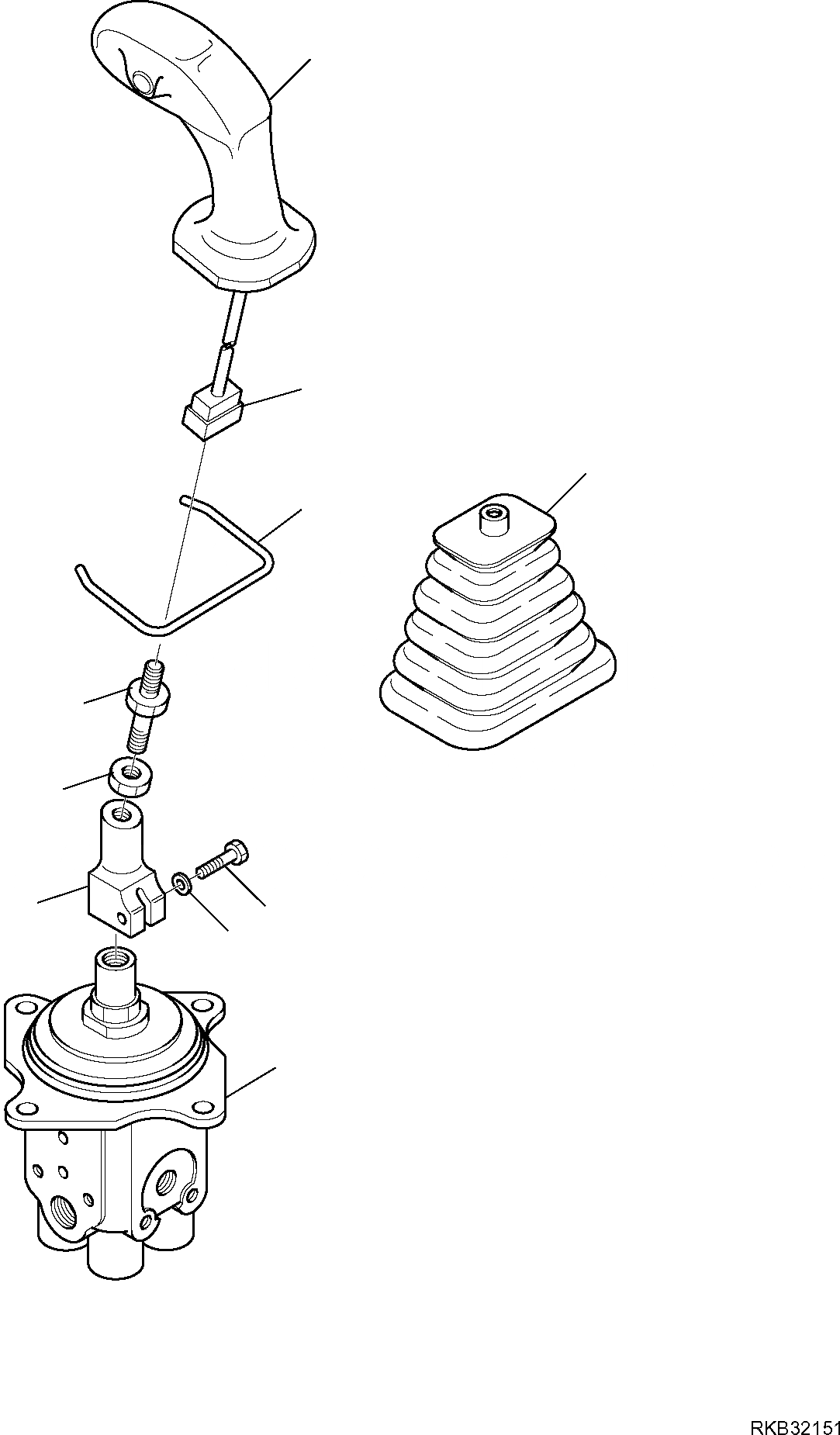 RKB32151