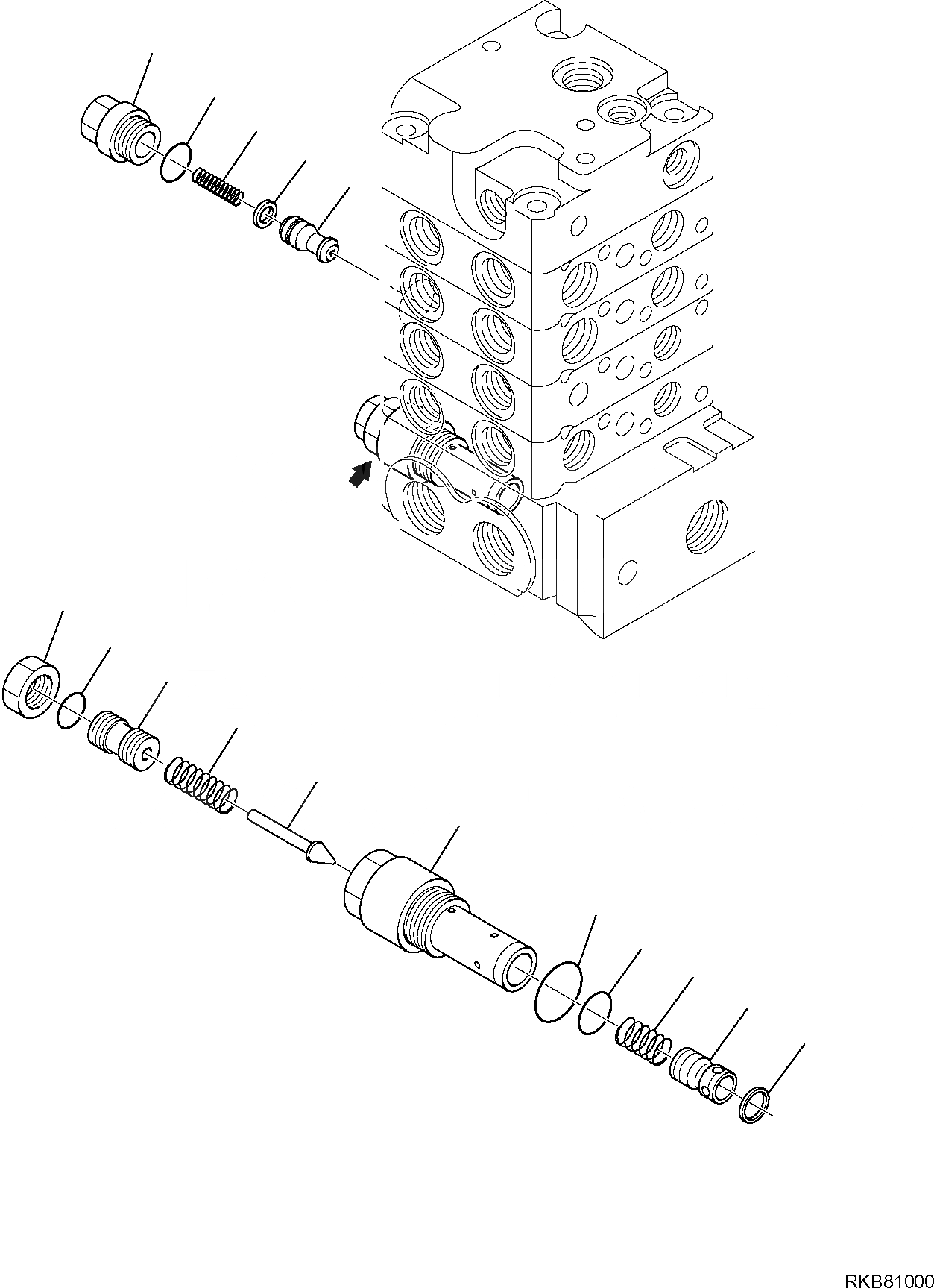 RKB81000