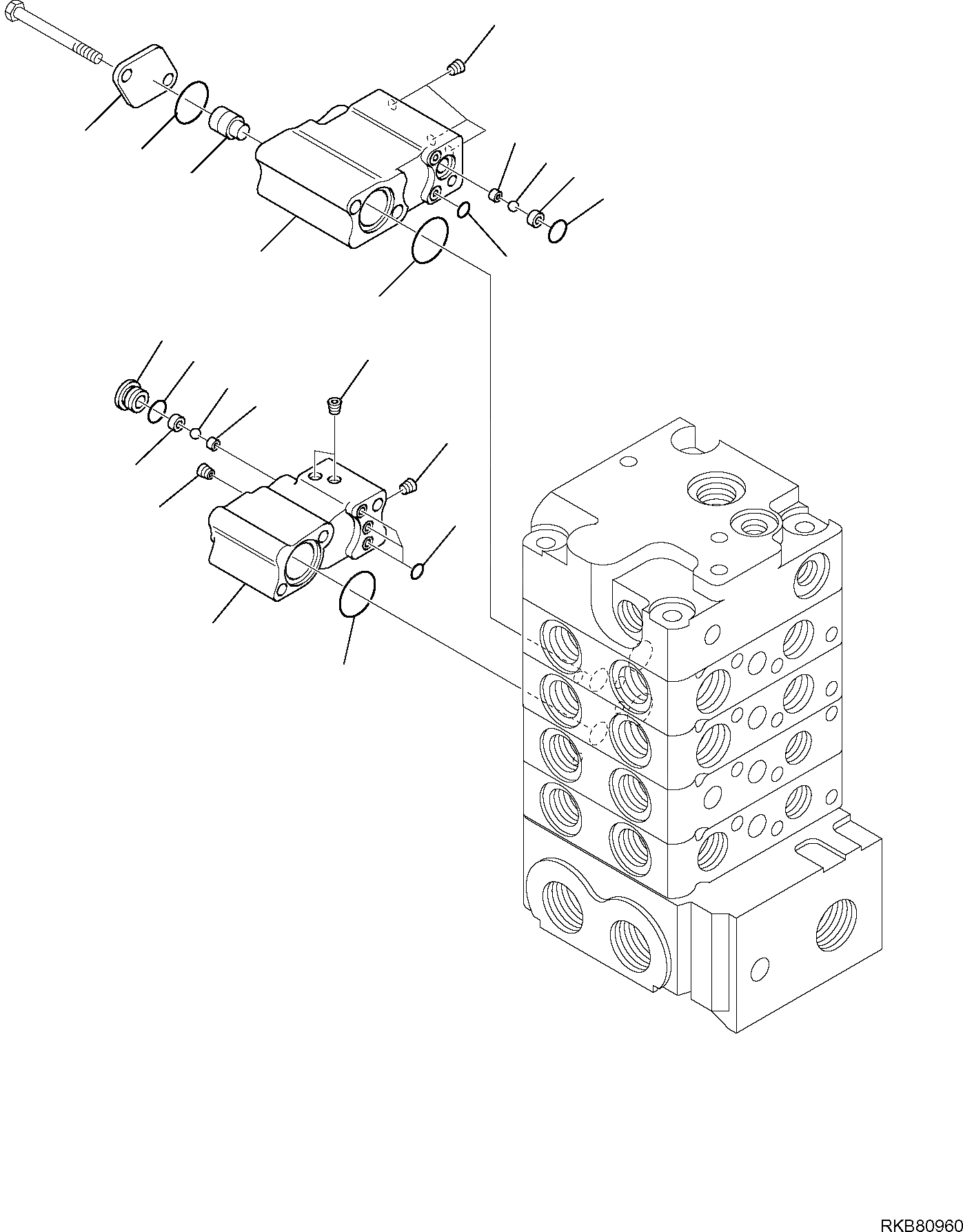 RKB80960