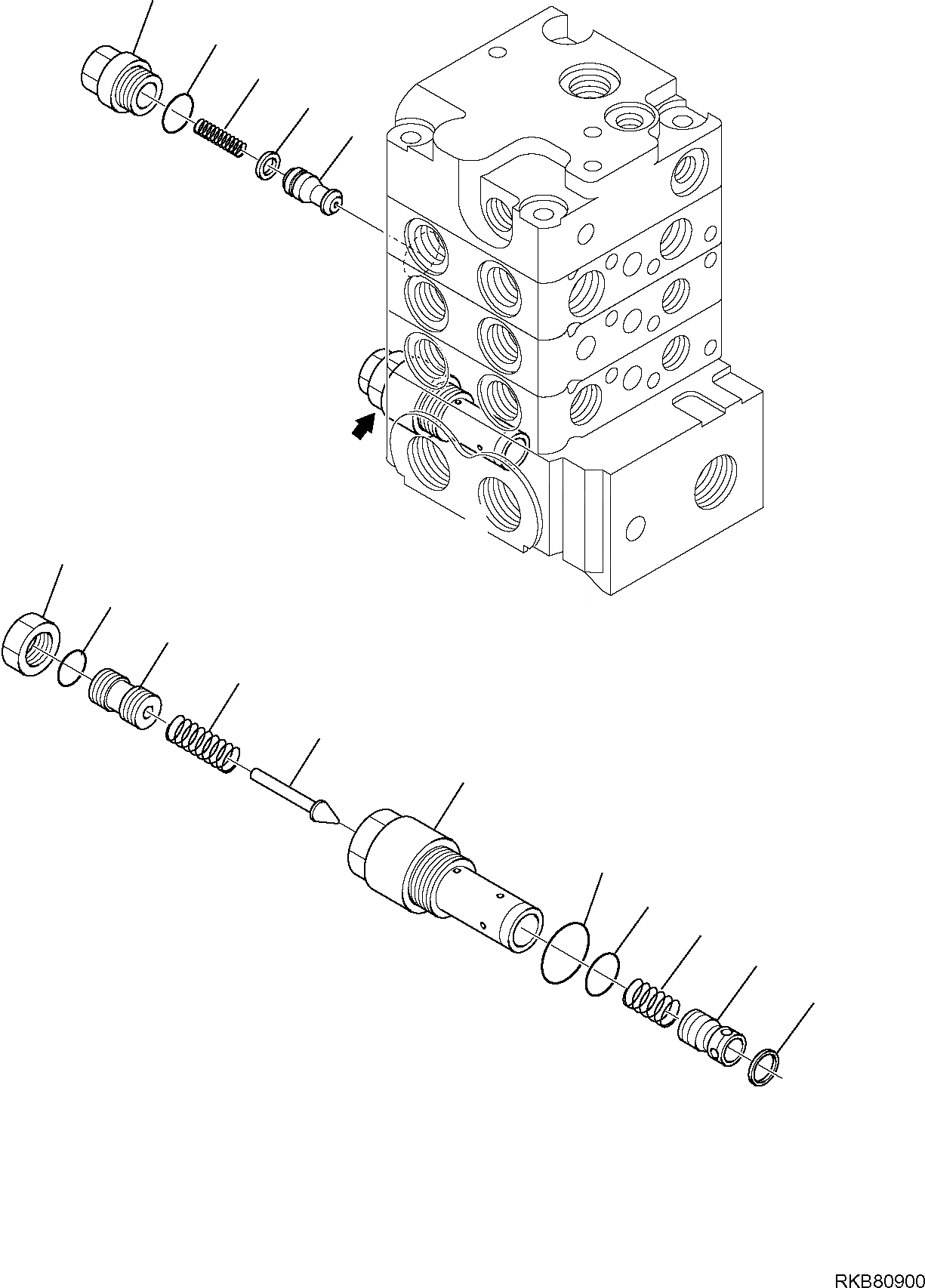 RKB80900