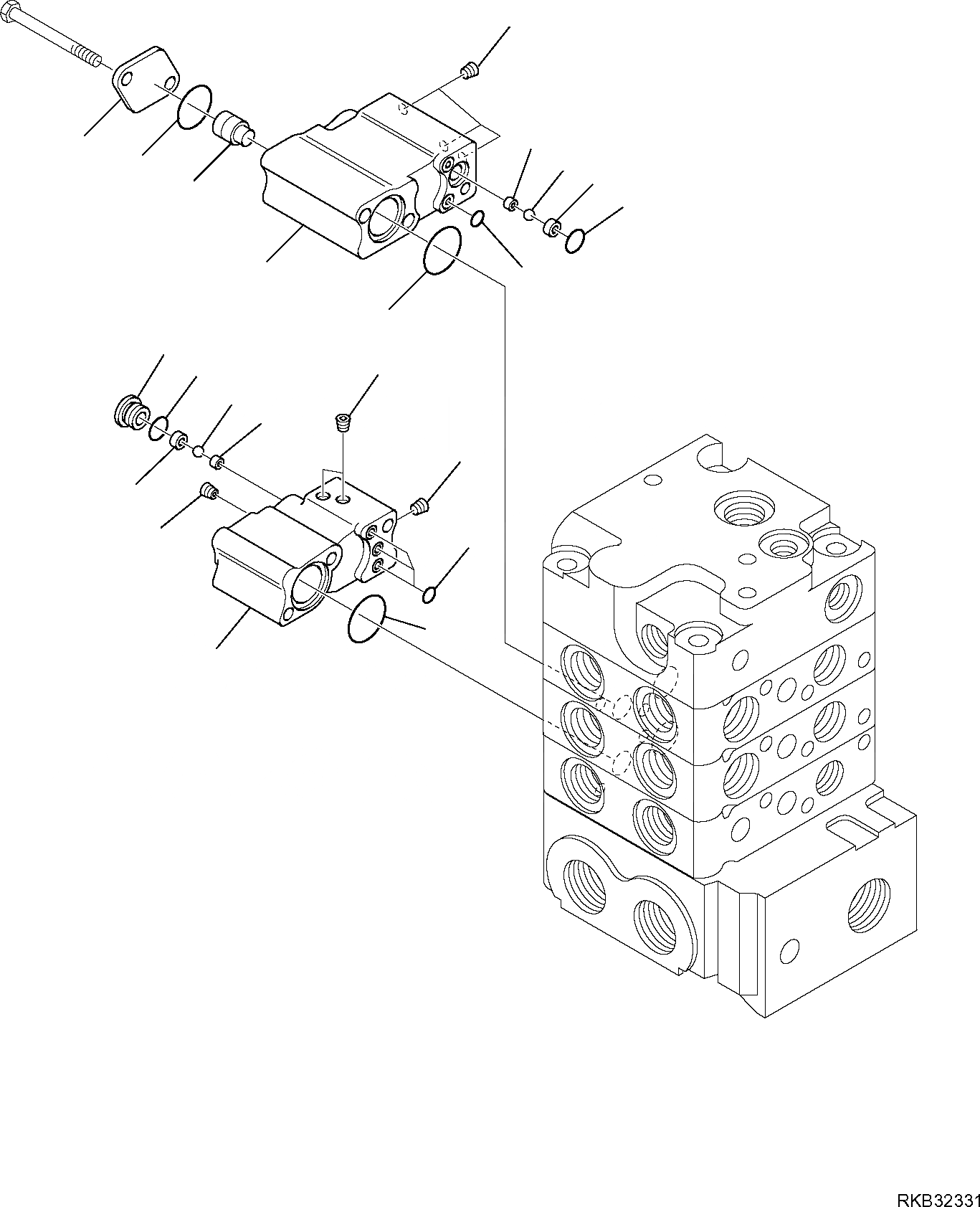 RKB32331