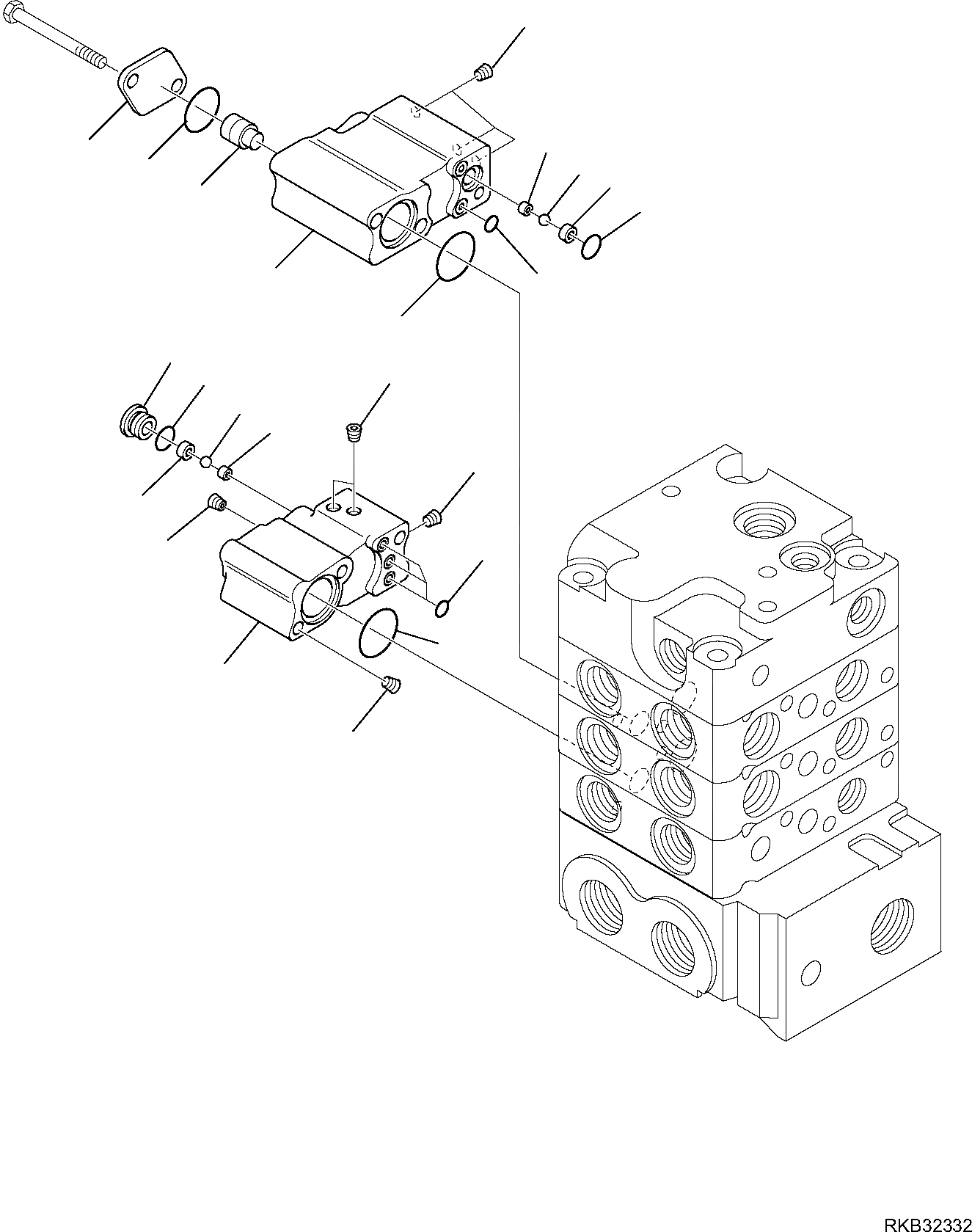 RKB32332