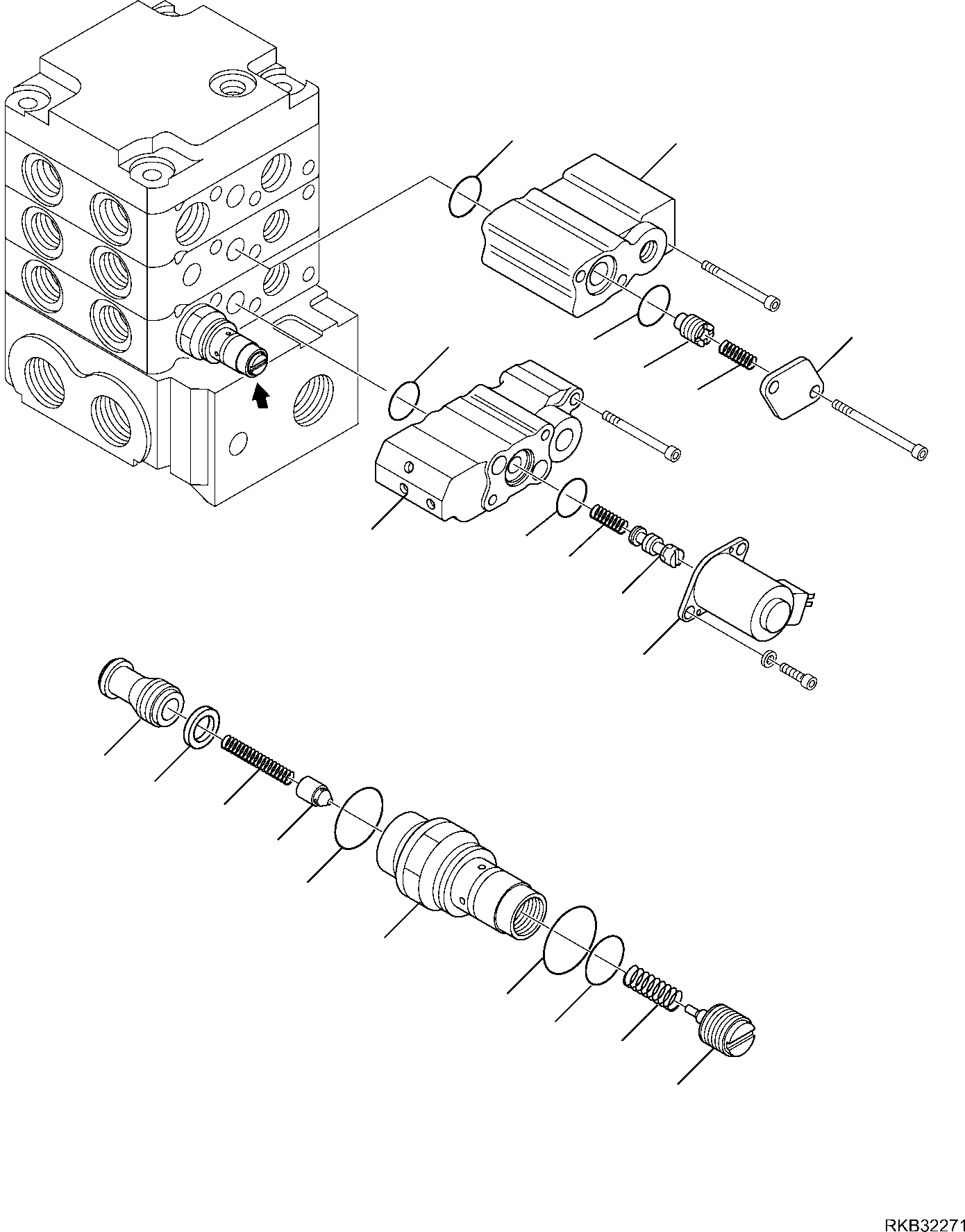 RKB32271