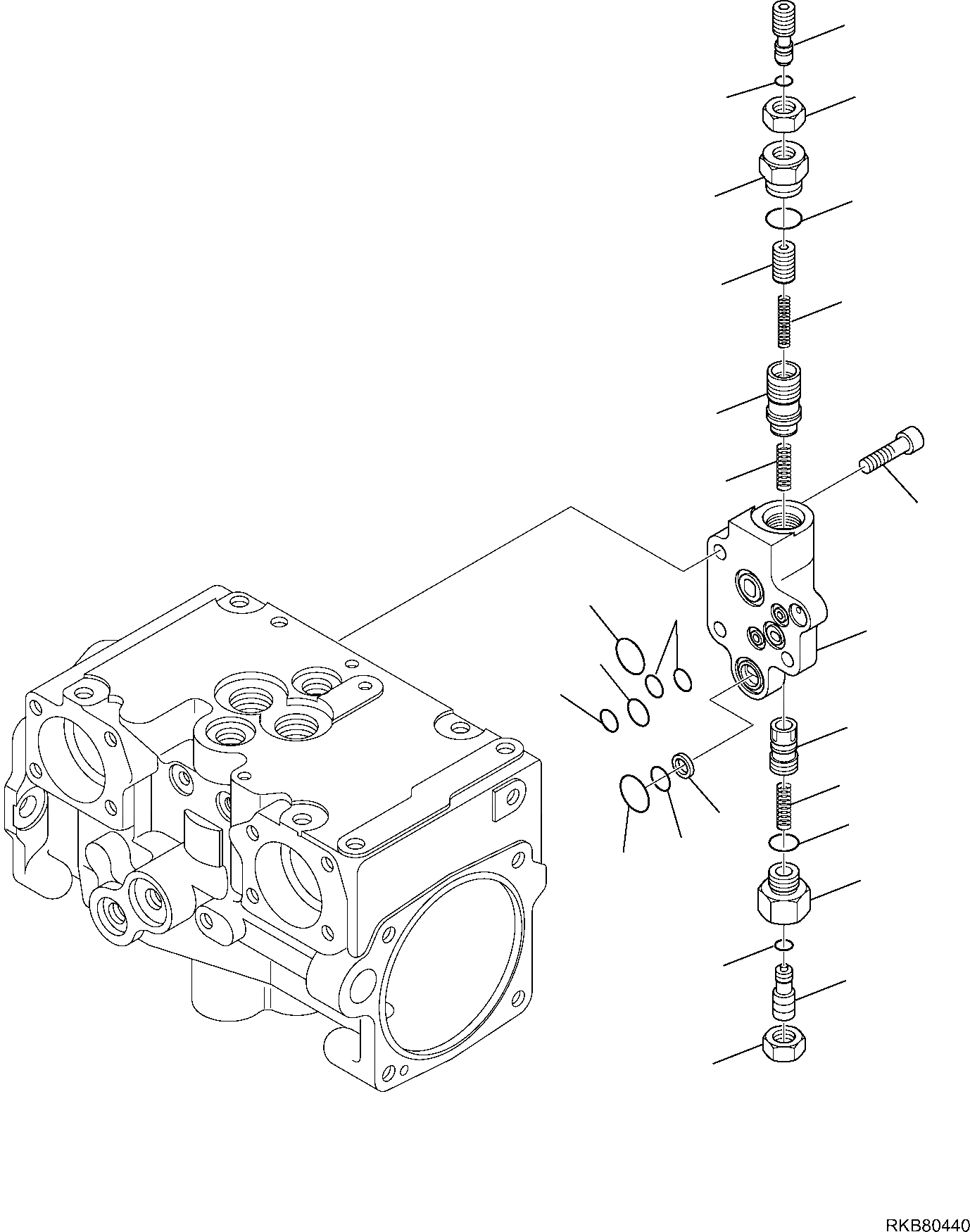 RKB80440