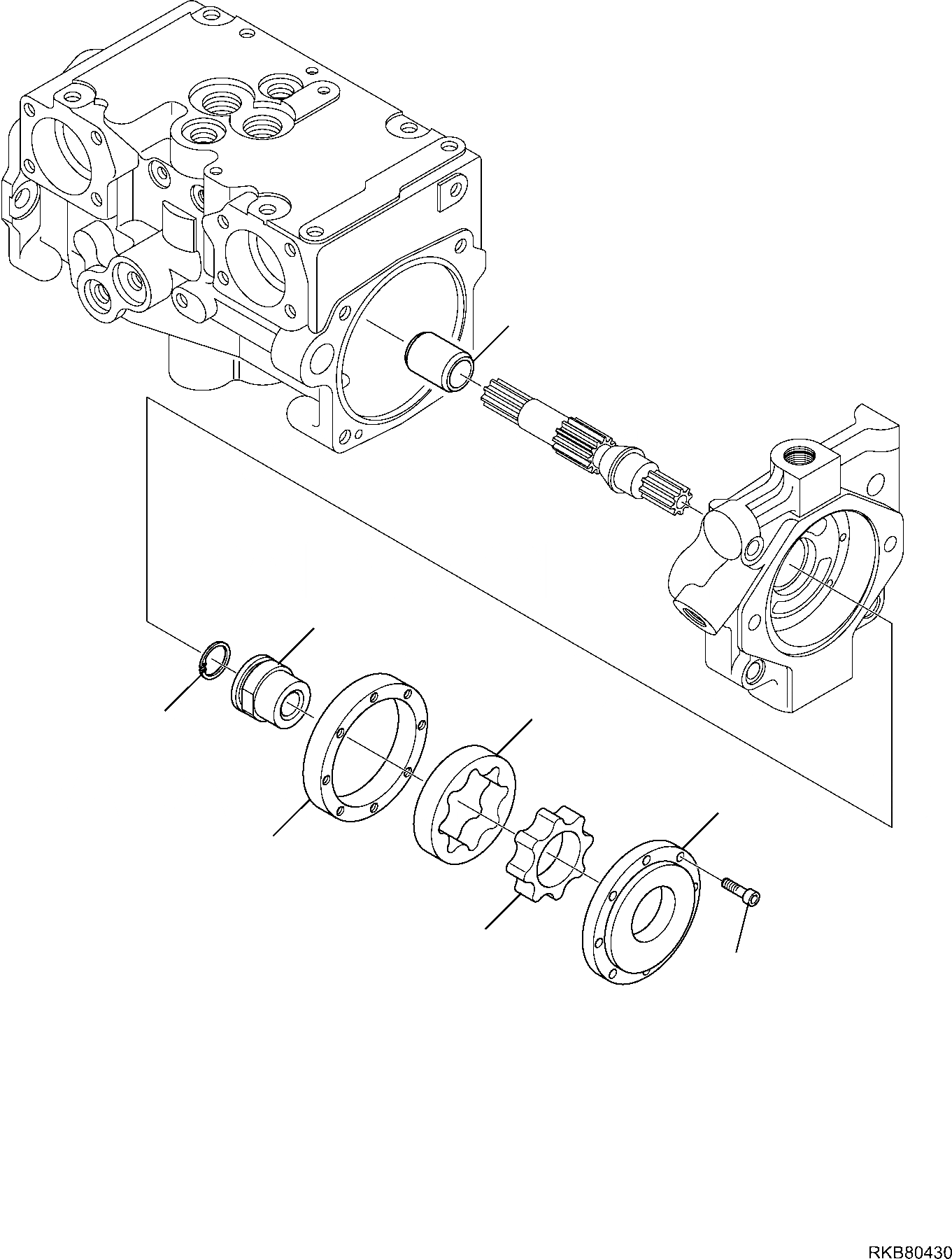 RKB80430