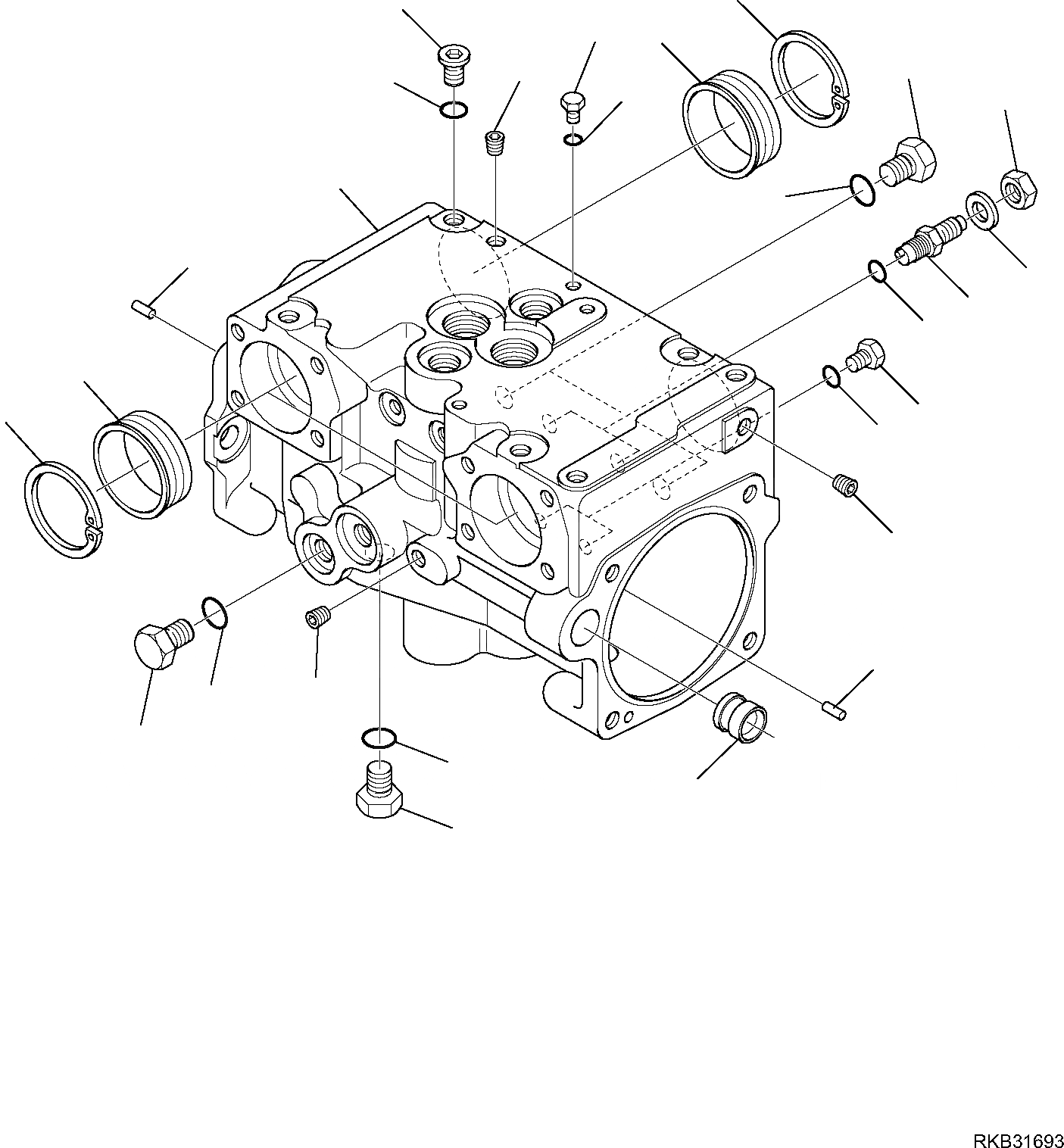 RKB31693